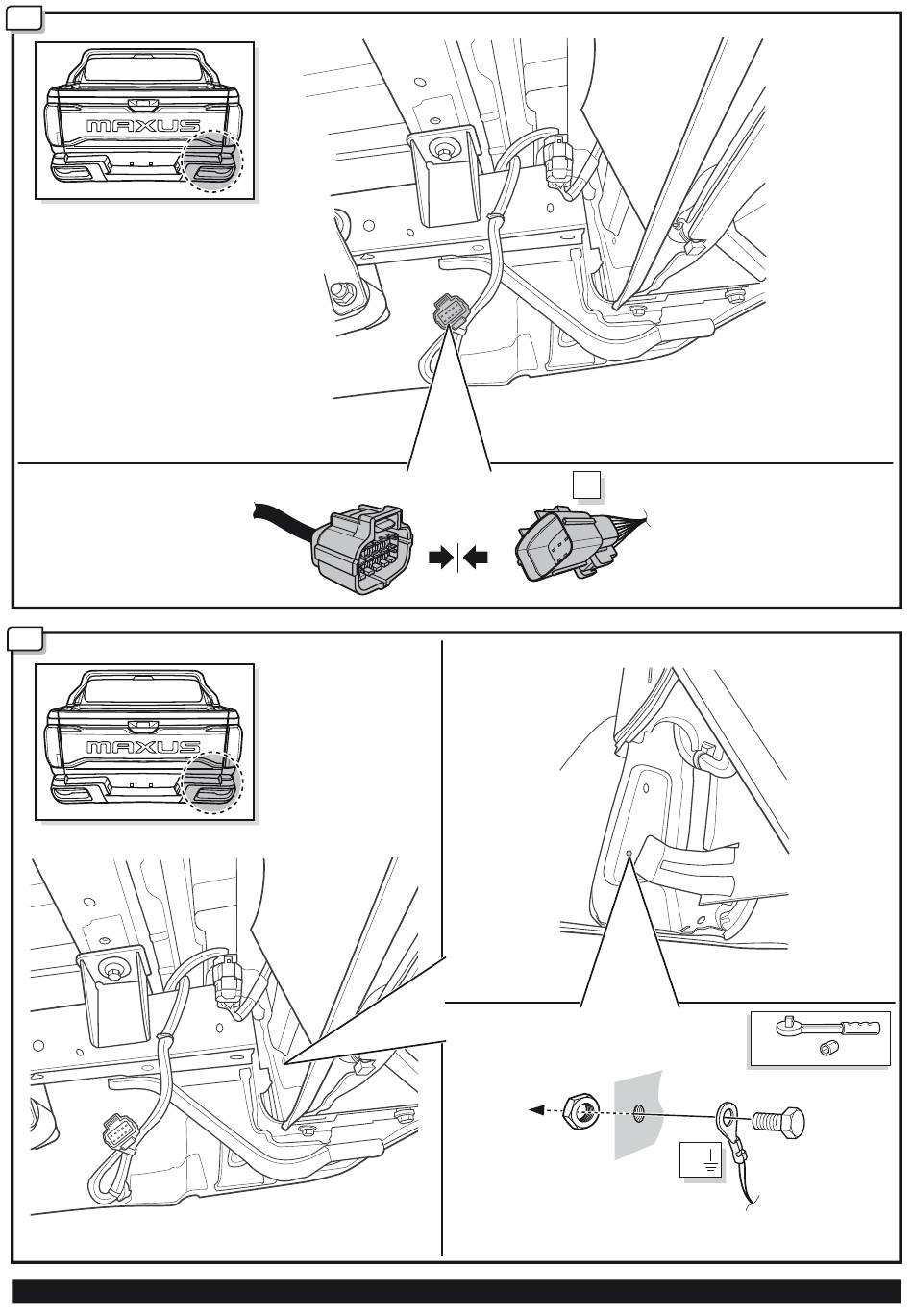 MAXUS

MAXUS