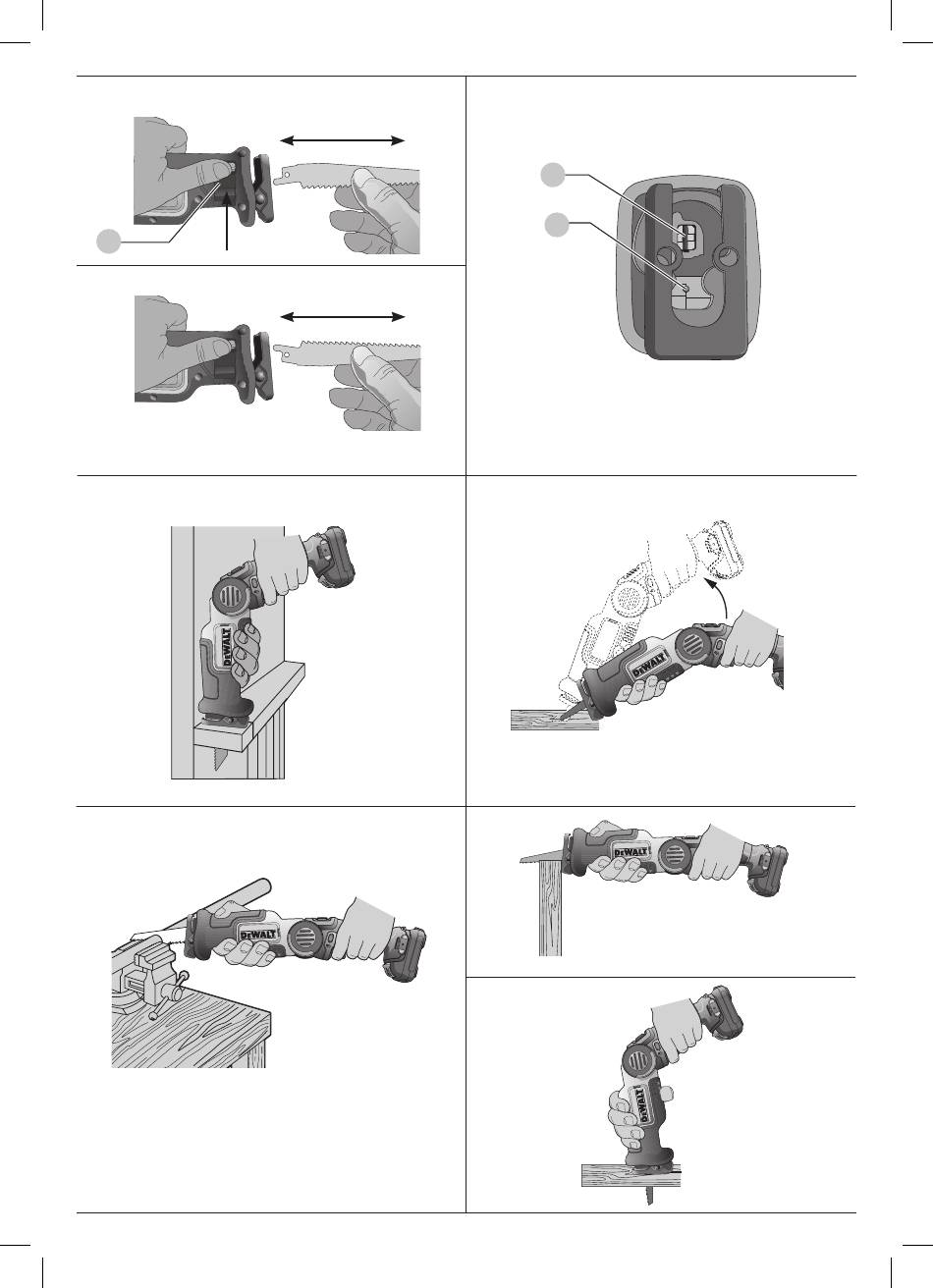 DEWALT

DEWALT

DEWALT

DEWALT

DEWALT