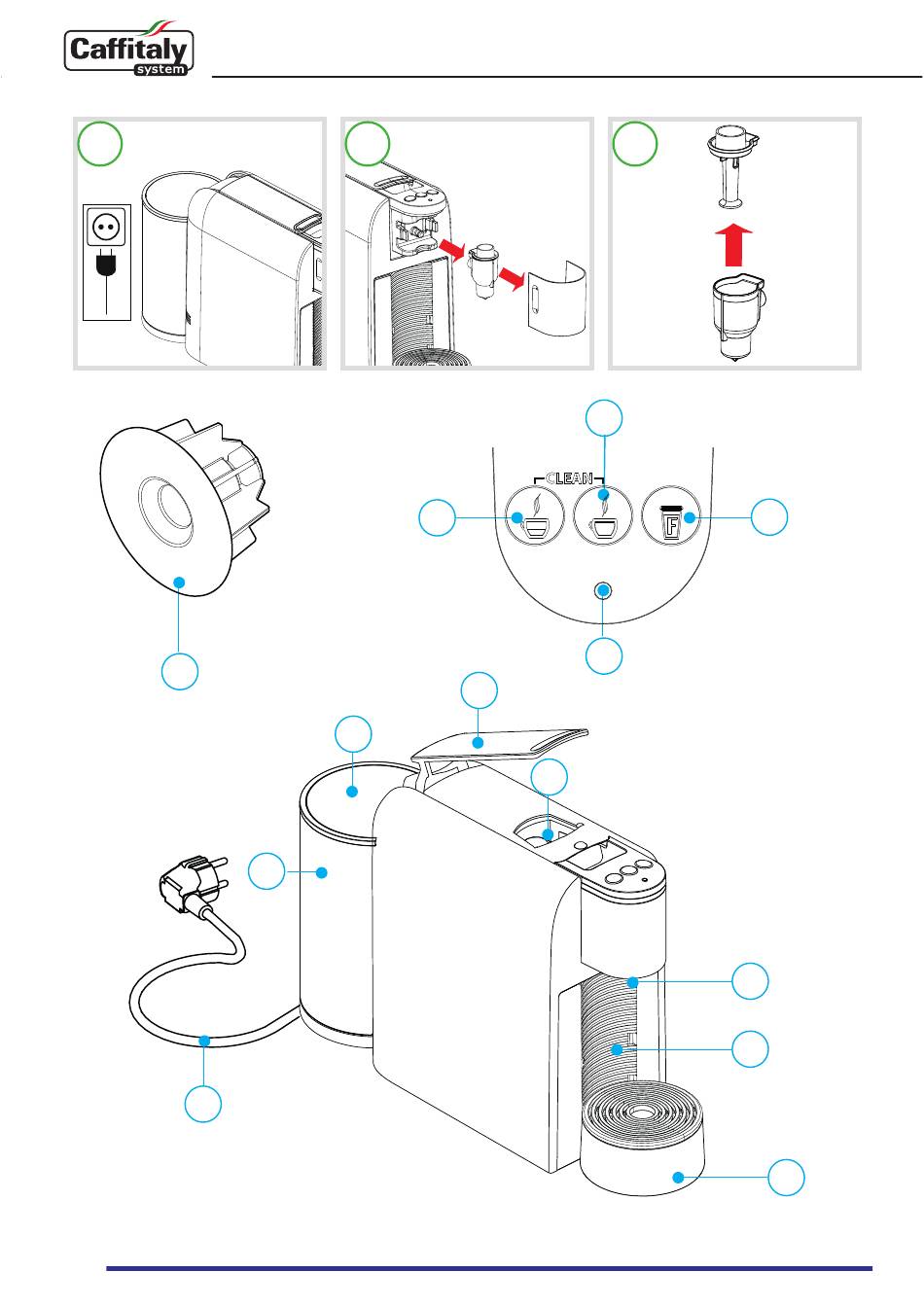 Caffitaly system

CLEAN

F