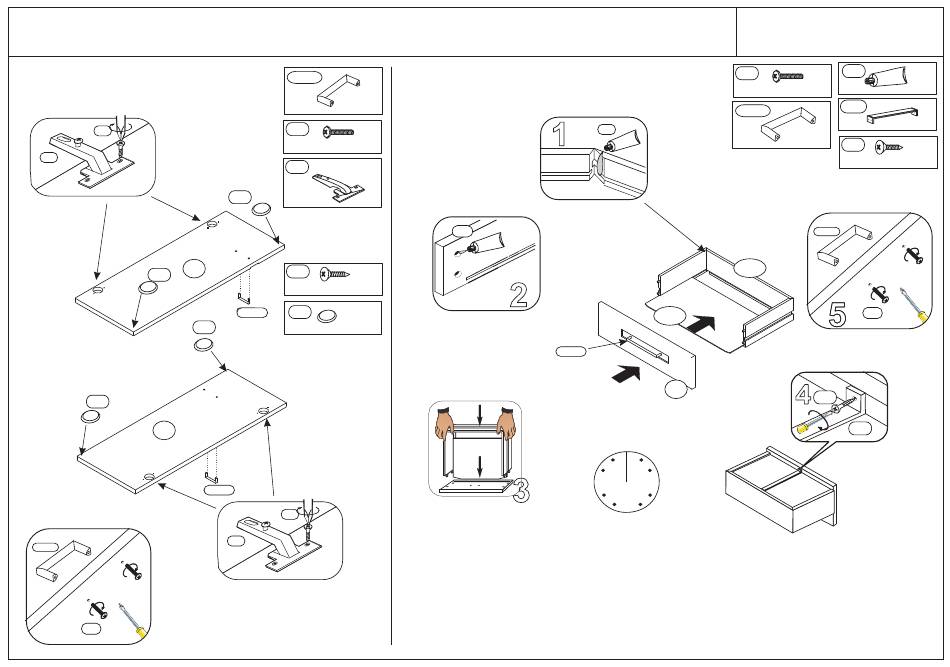 1

2

3

4

5