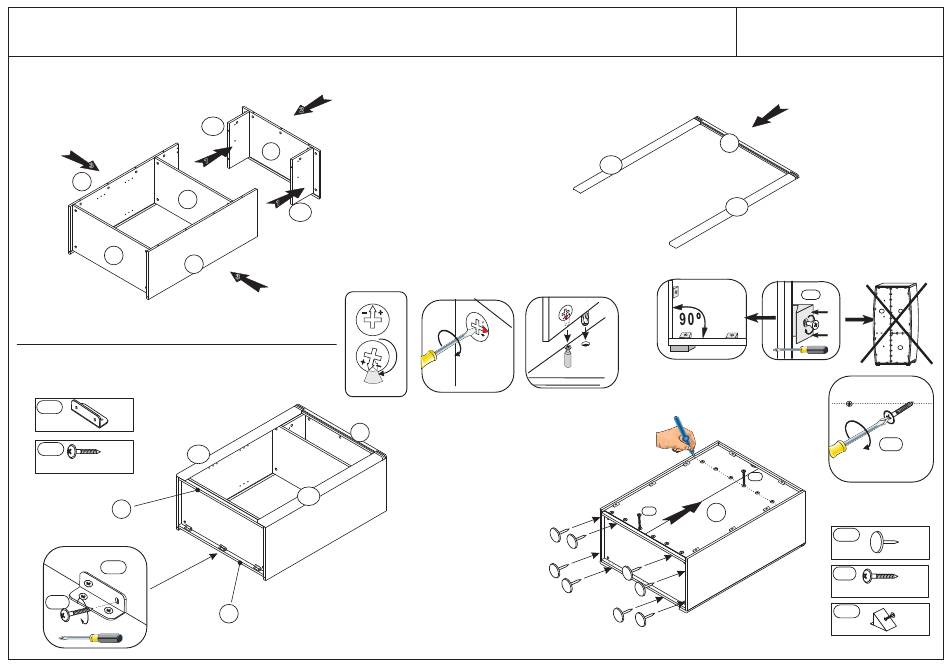 90°