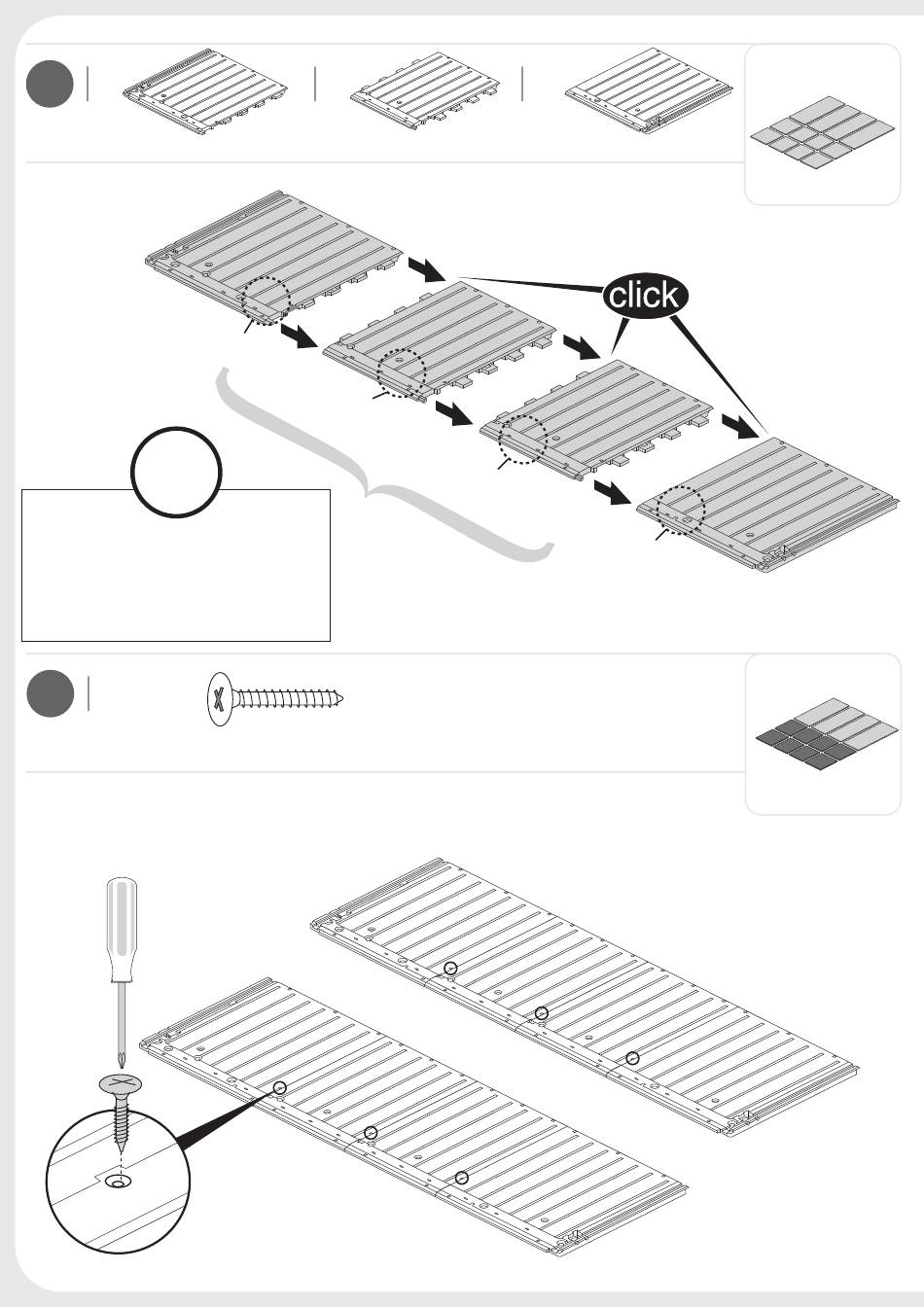 click