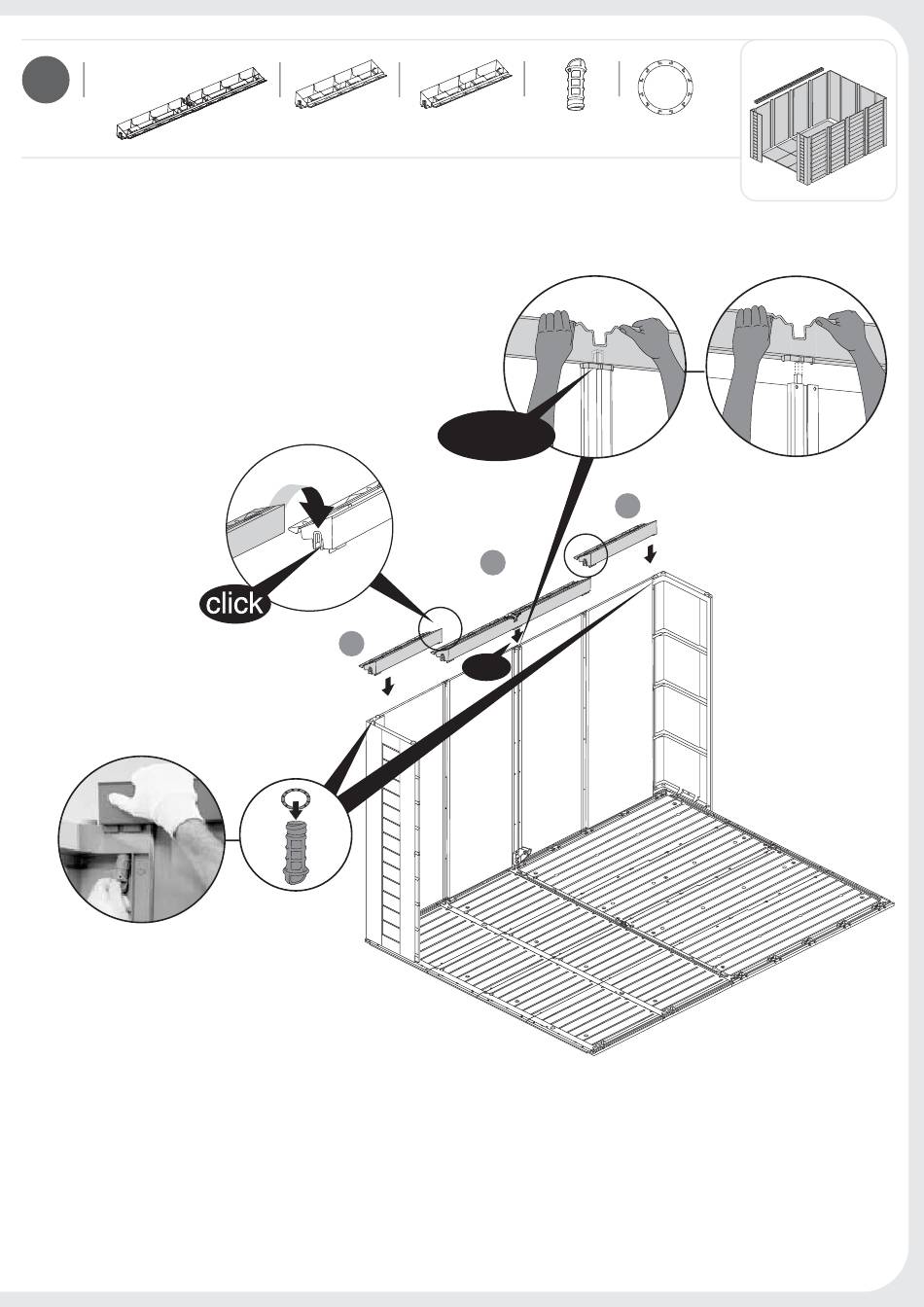 click