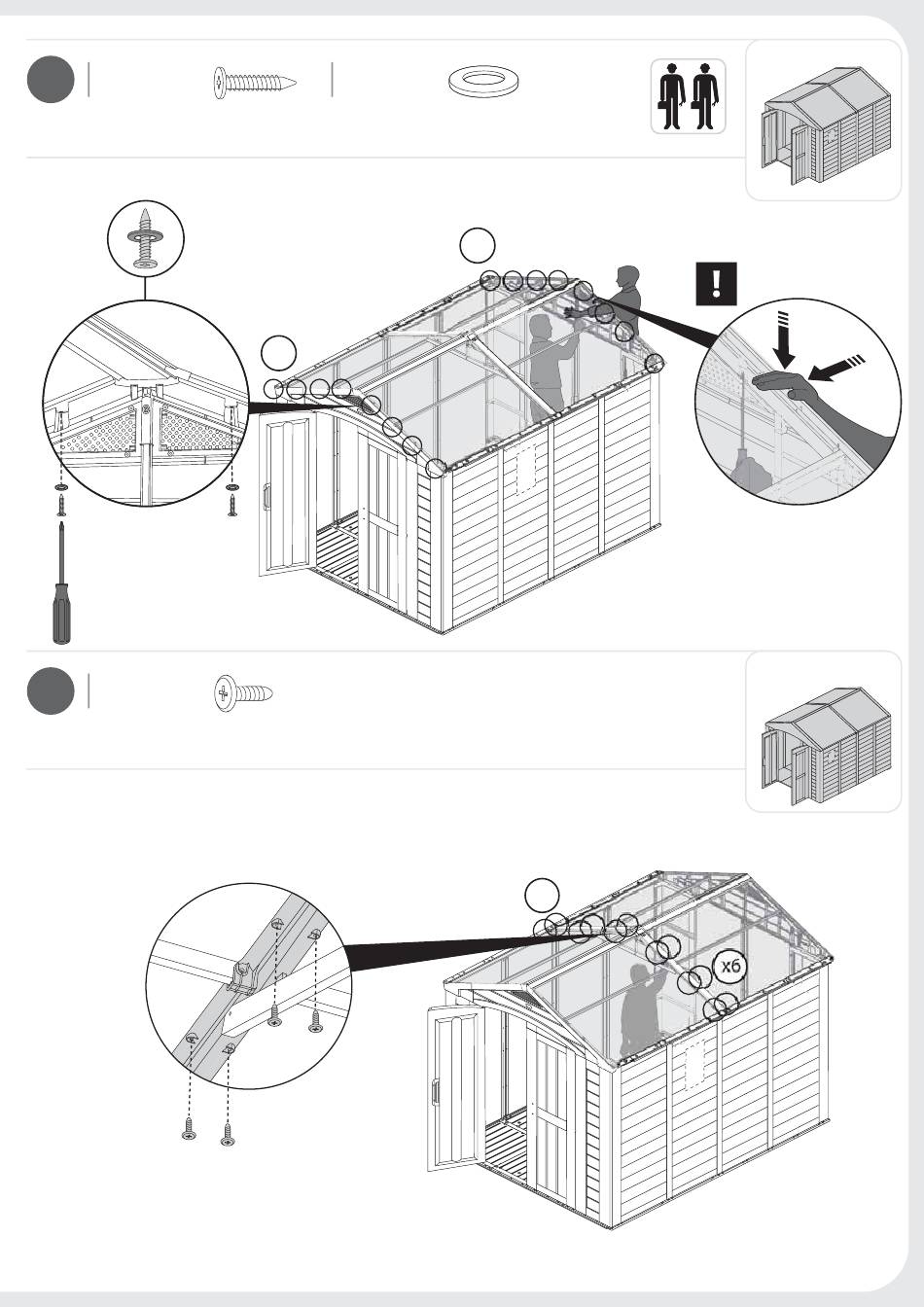 !

x6