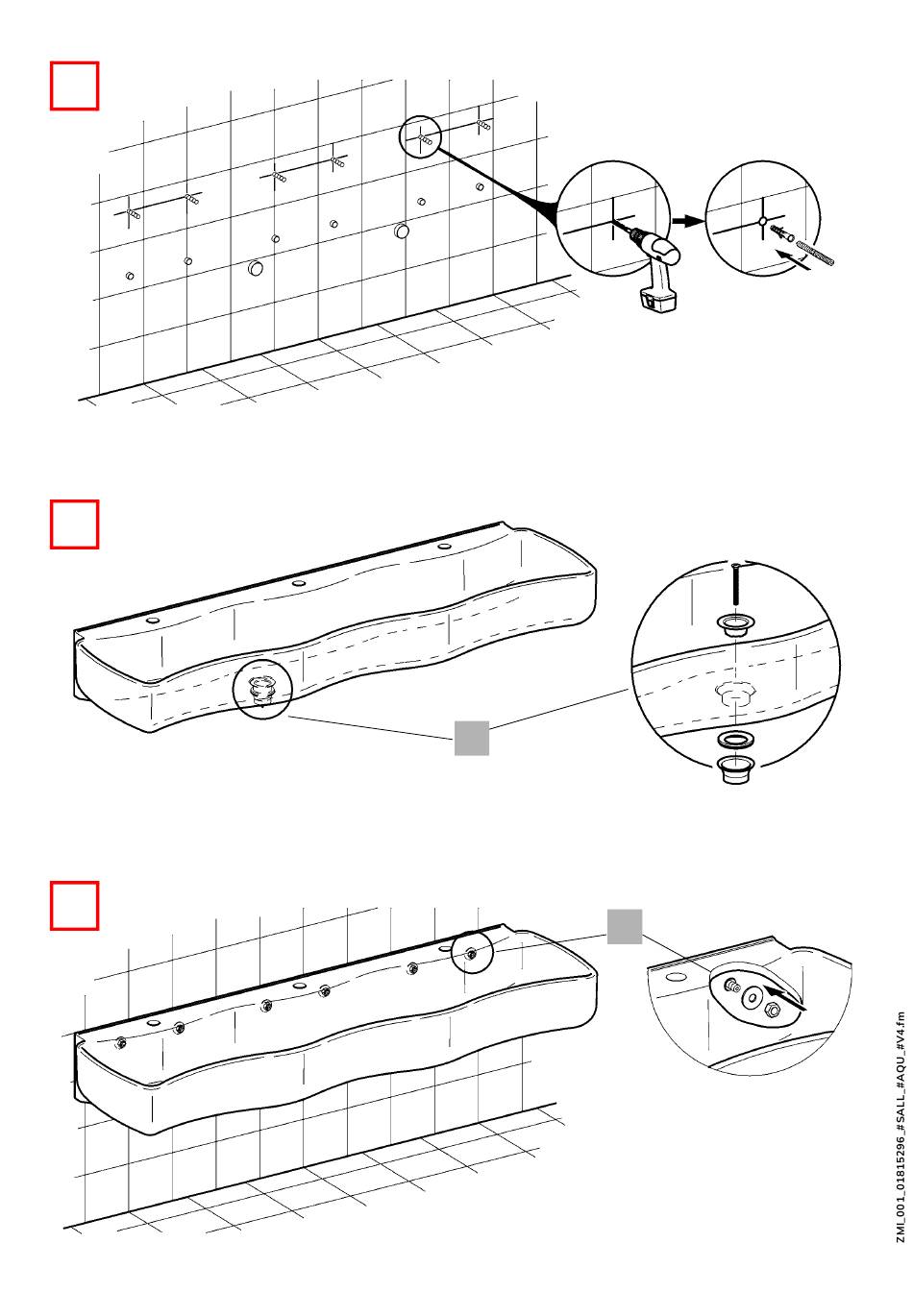 ZMI_001_01815296_#SALL_#AQU_#V4.fm