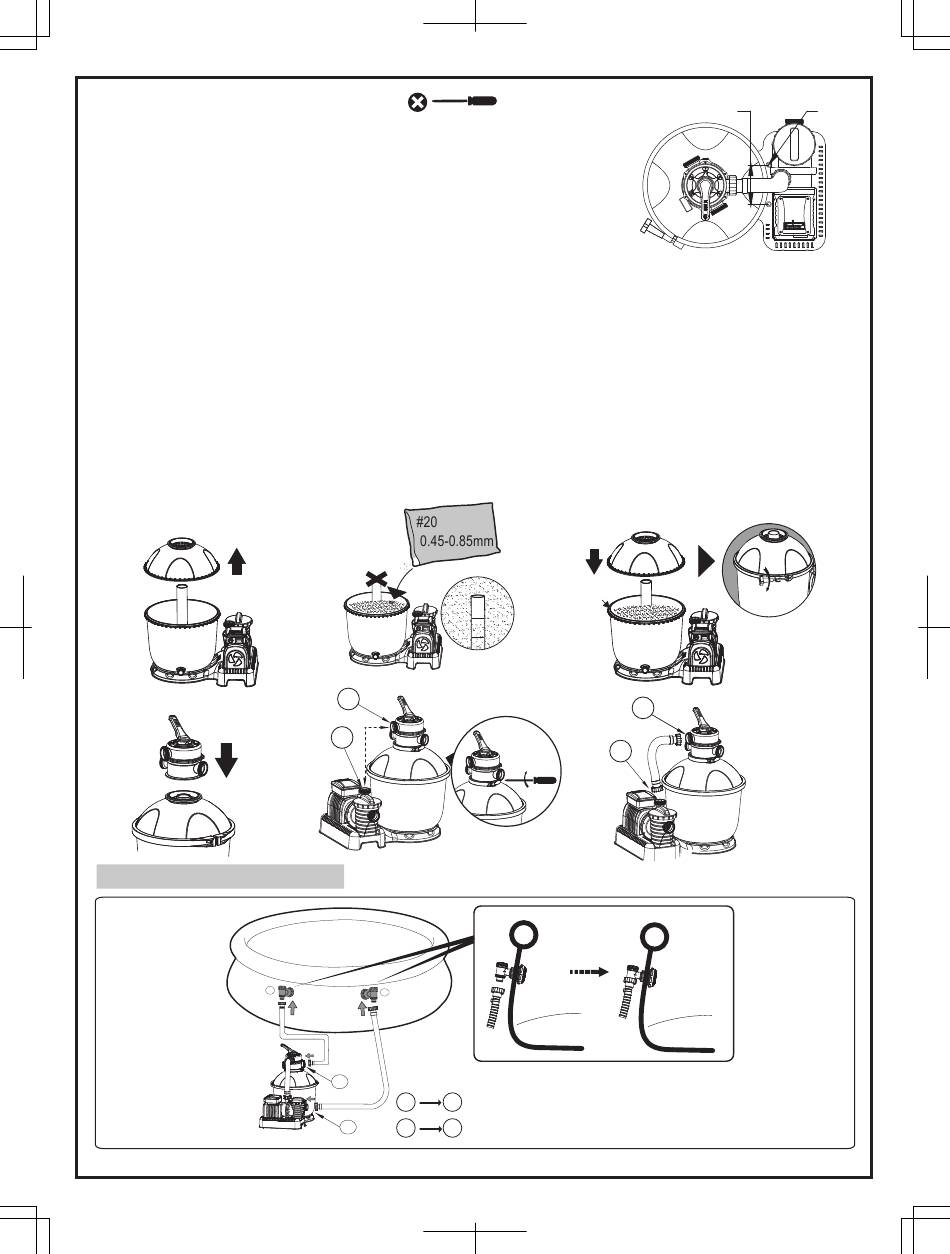 #20
0.45-0.85mm