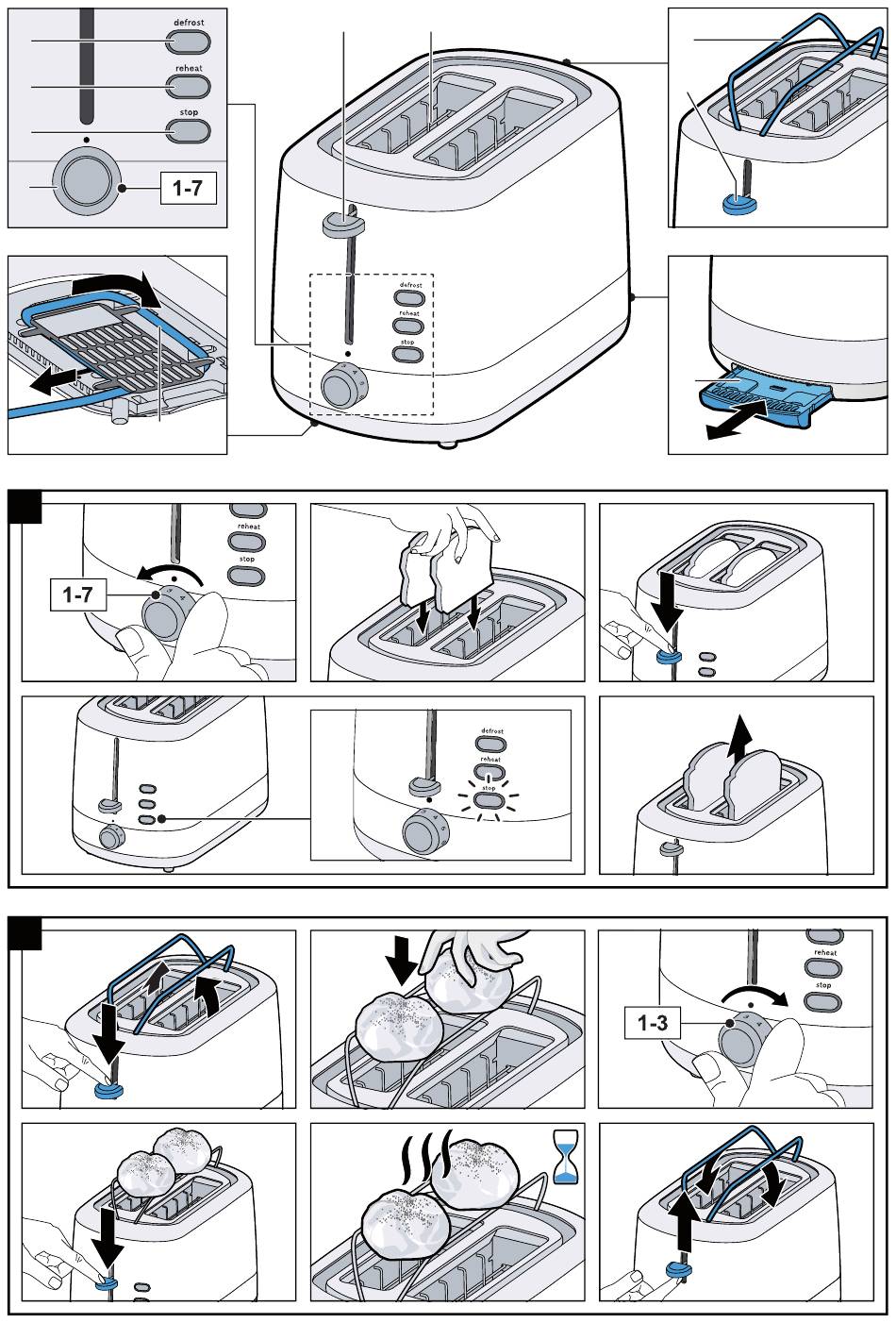 defrost
reheat
stop
1-7

defrost
reheat
stop

reheat
stop
1-7

defrost
reheat
stop

reheat
stop
1-3