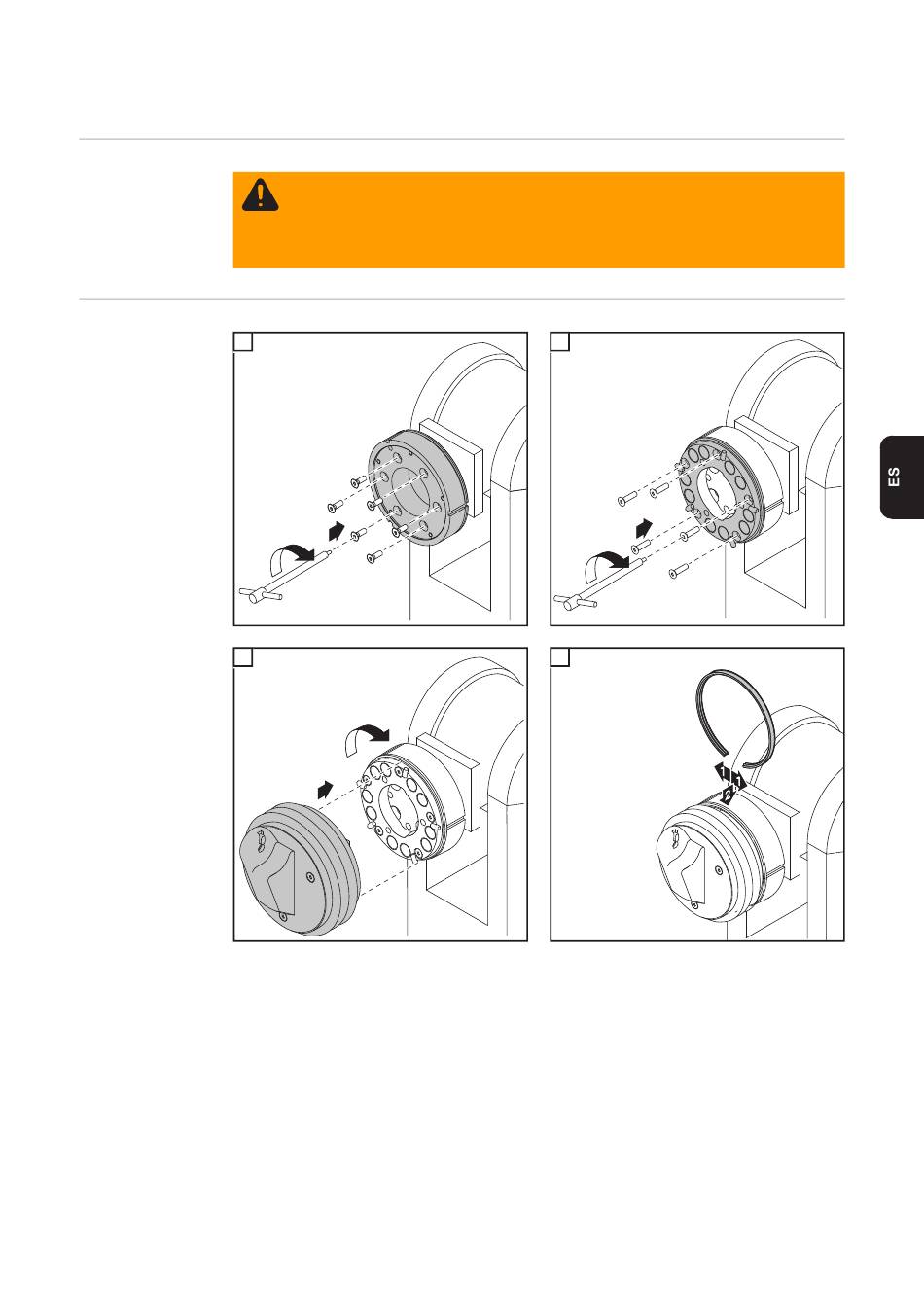 ES

1

1

2