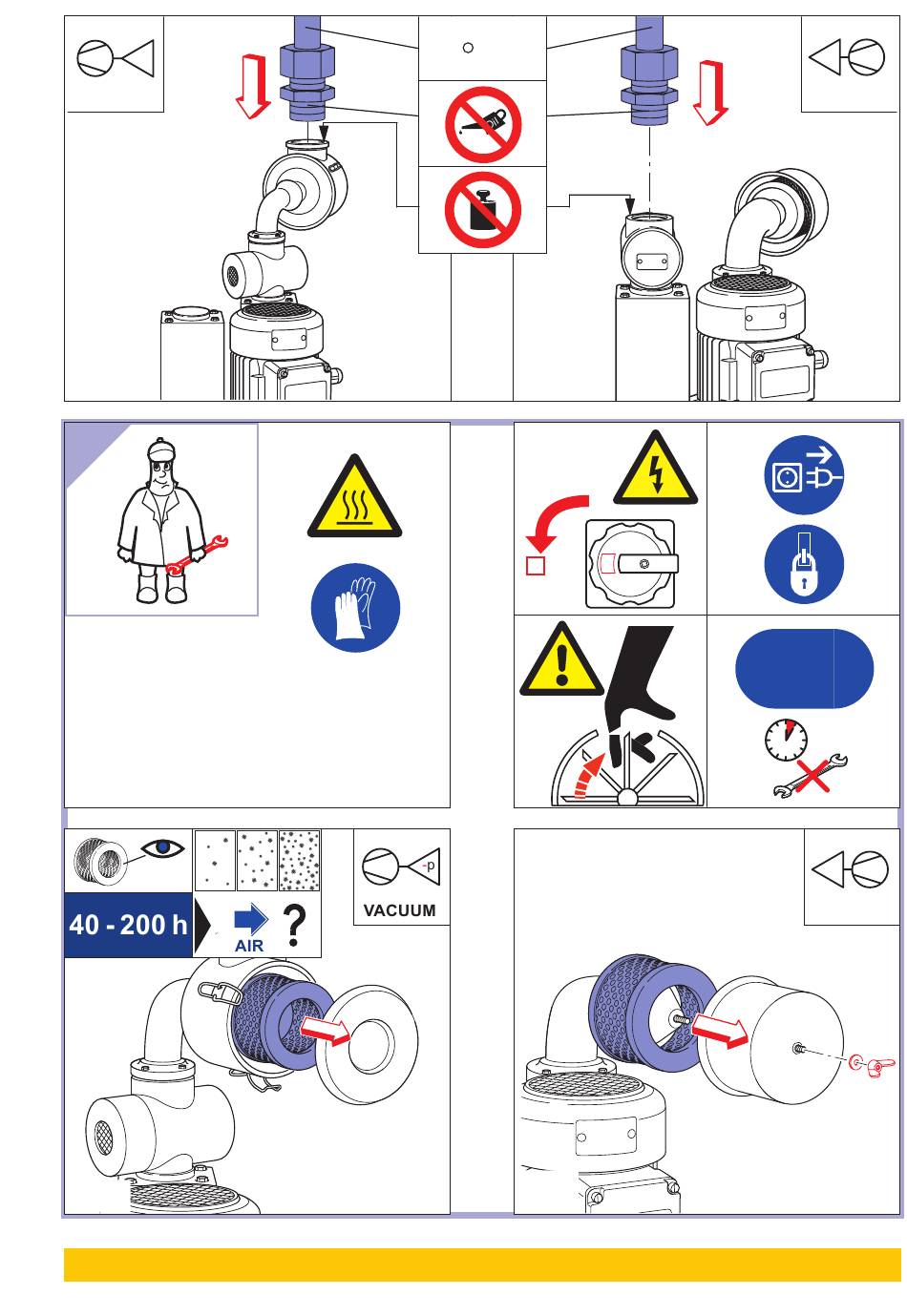 40 - 200 h

AIR

?

-p

VACUUM