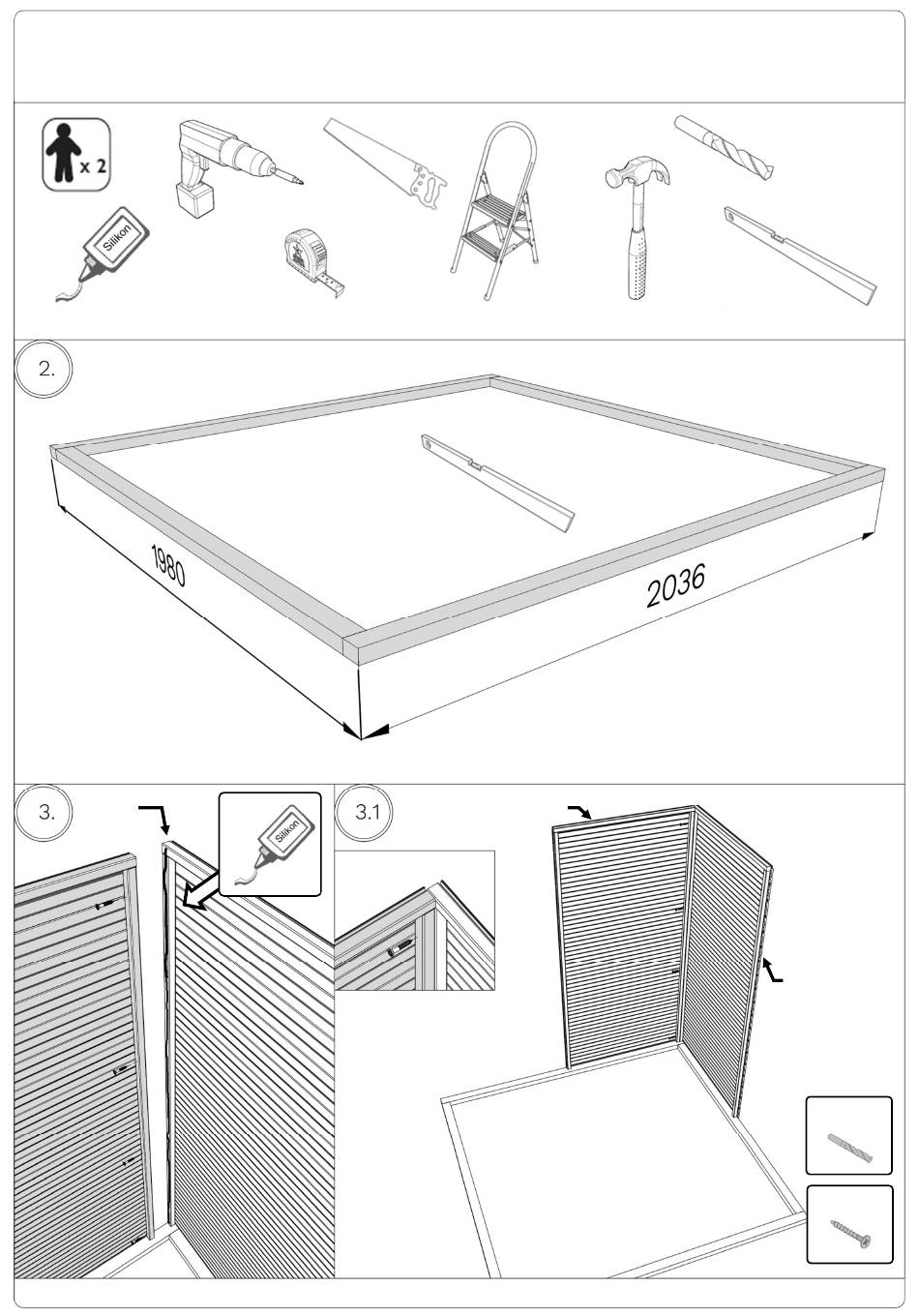 x 2

Silikon

2.

1980

2036

3.

Silikon

3.1