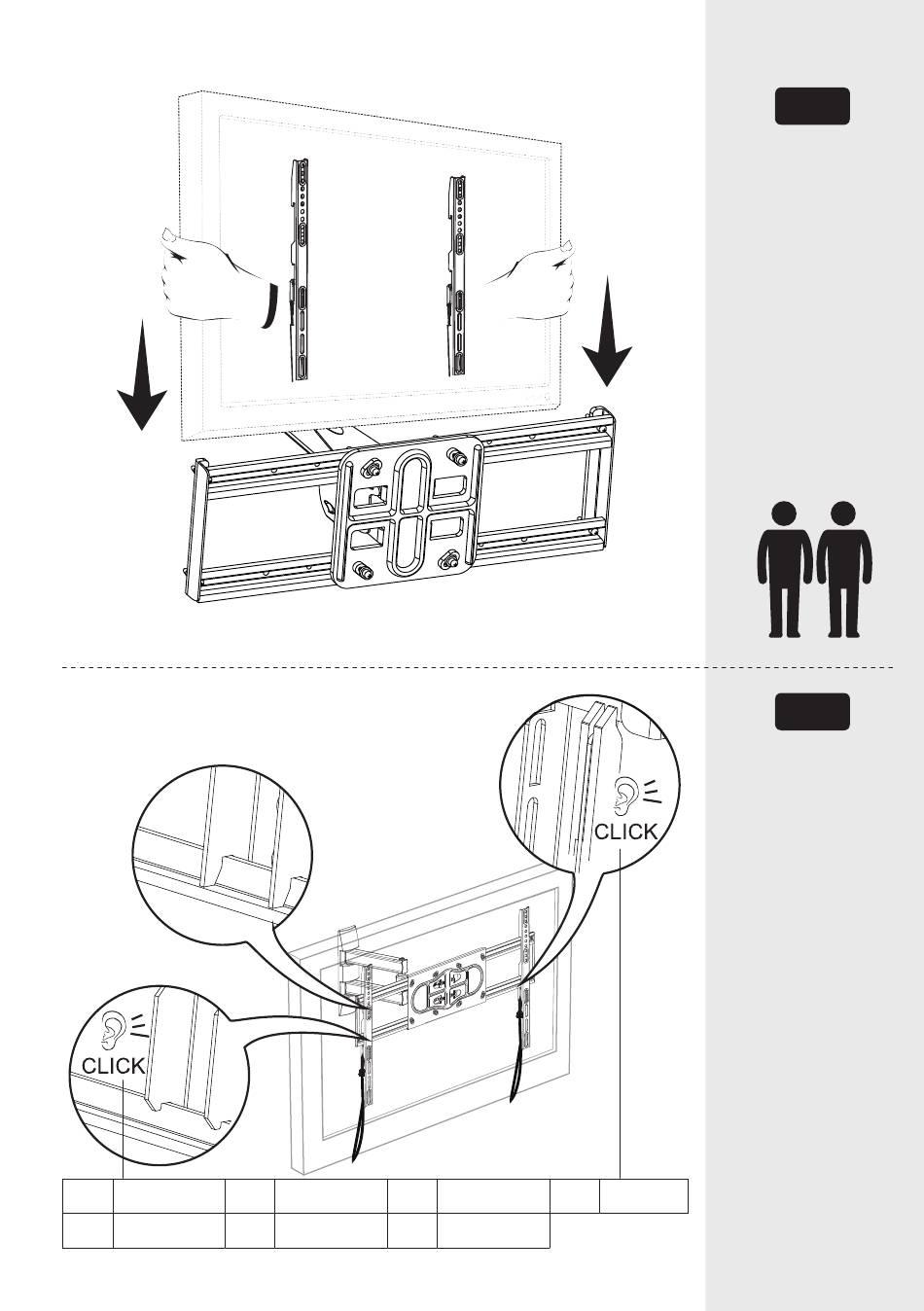 CLICK

CLICK