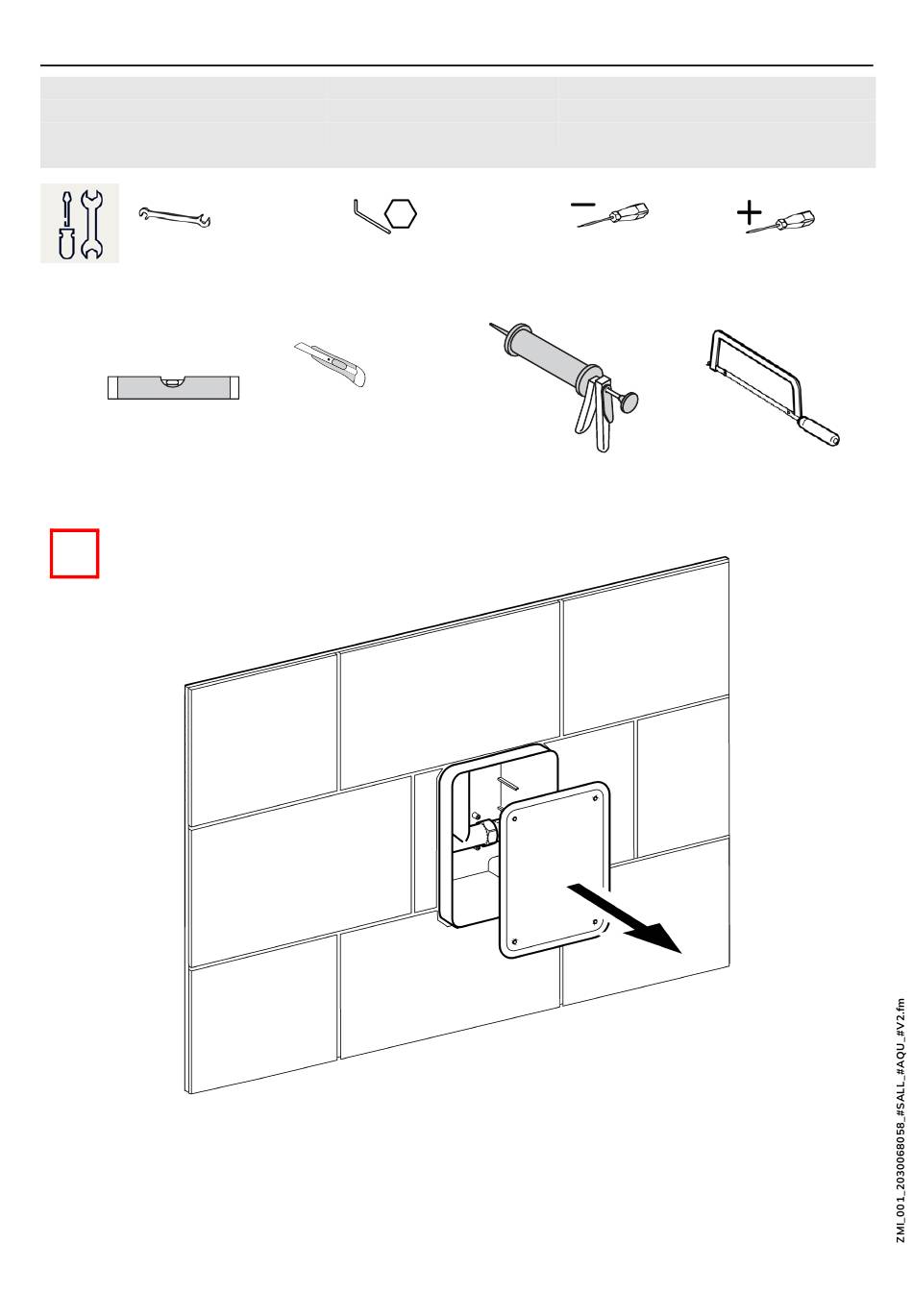 ZMI_001_2030068058_#SALL_#AQU_#V2.fm