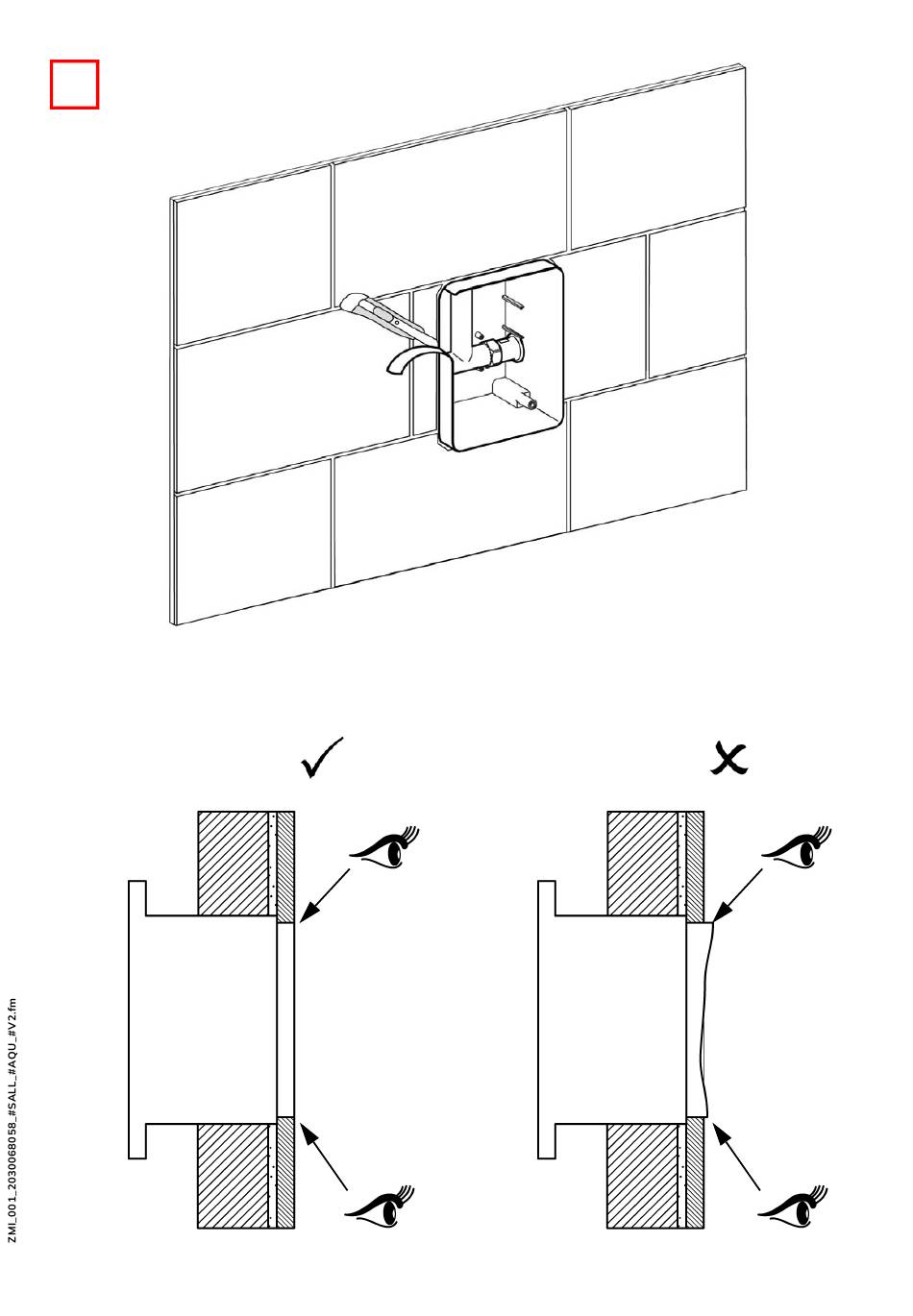 ZMI_001_2030068058_#SALL_#AQU_#V2.fm