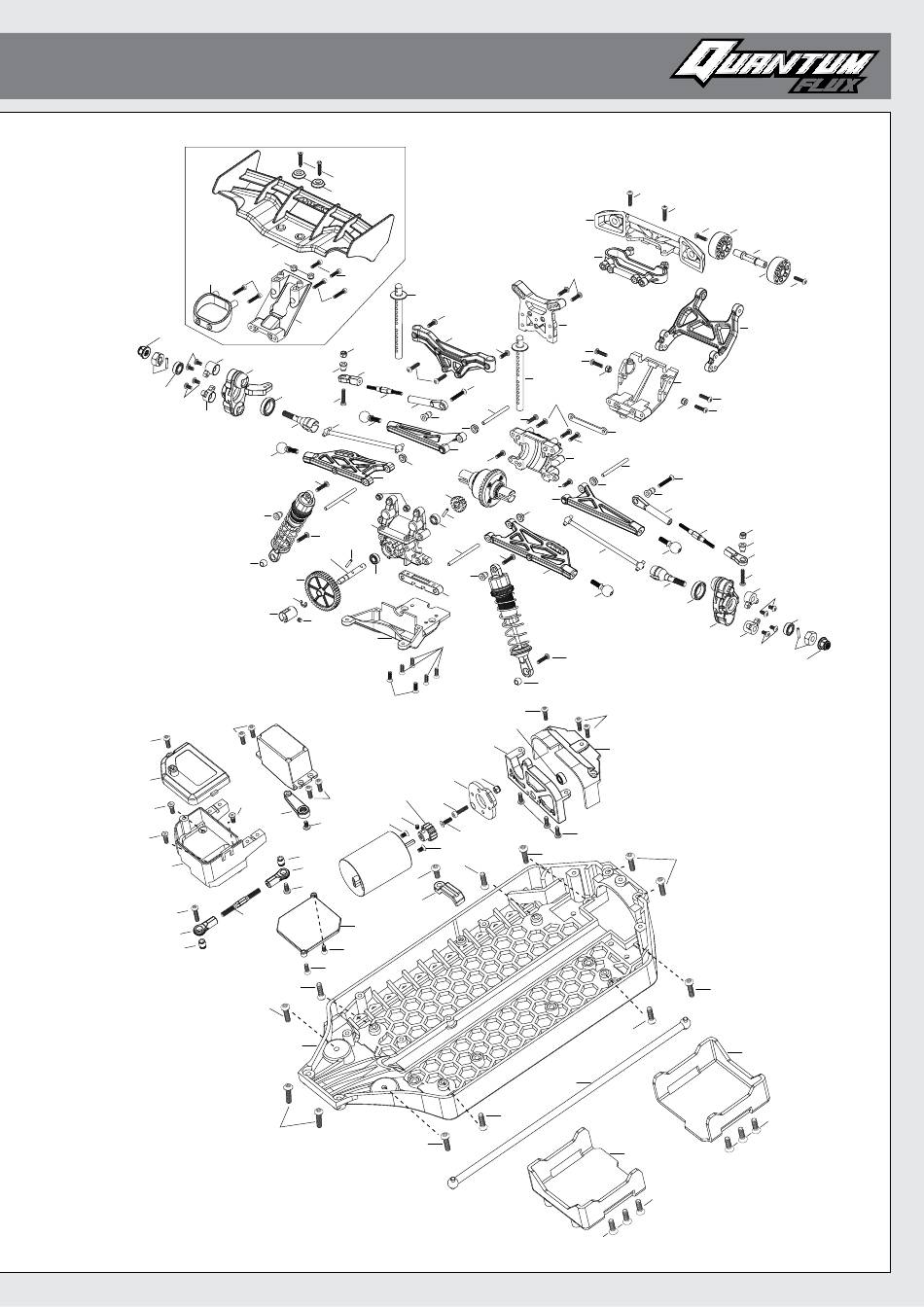 QUANTUM FLUX