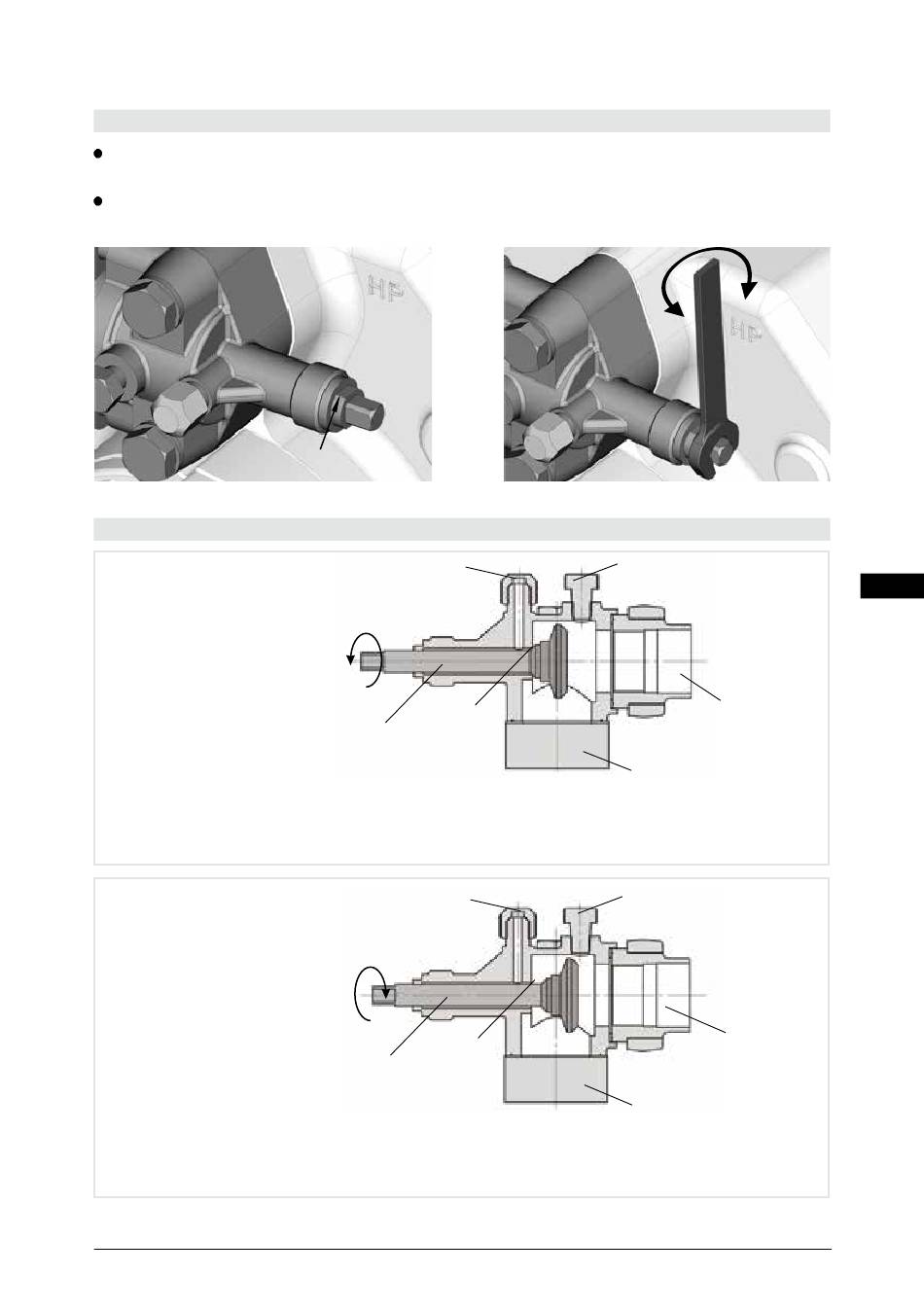 HP

HP