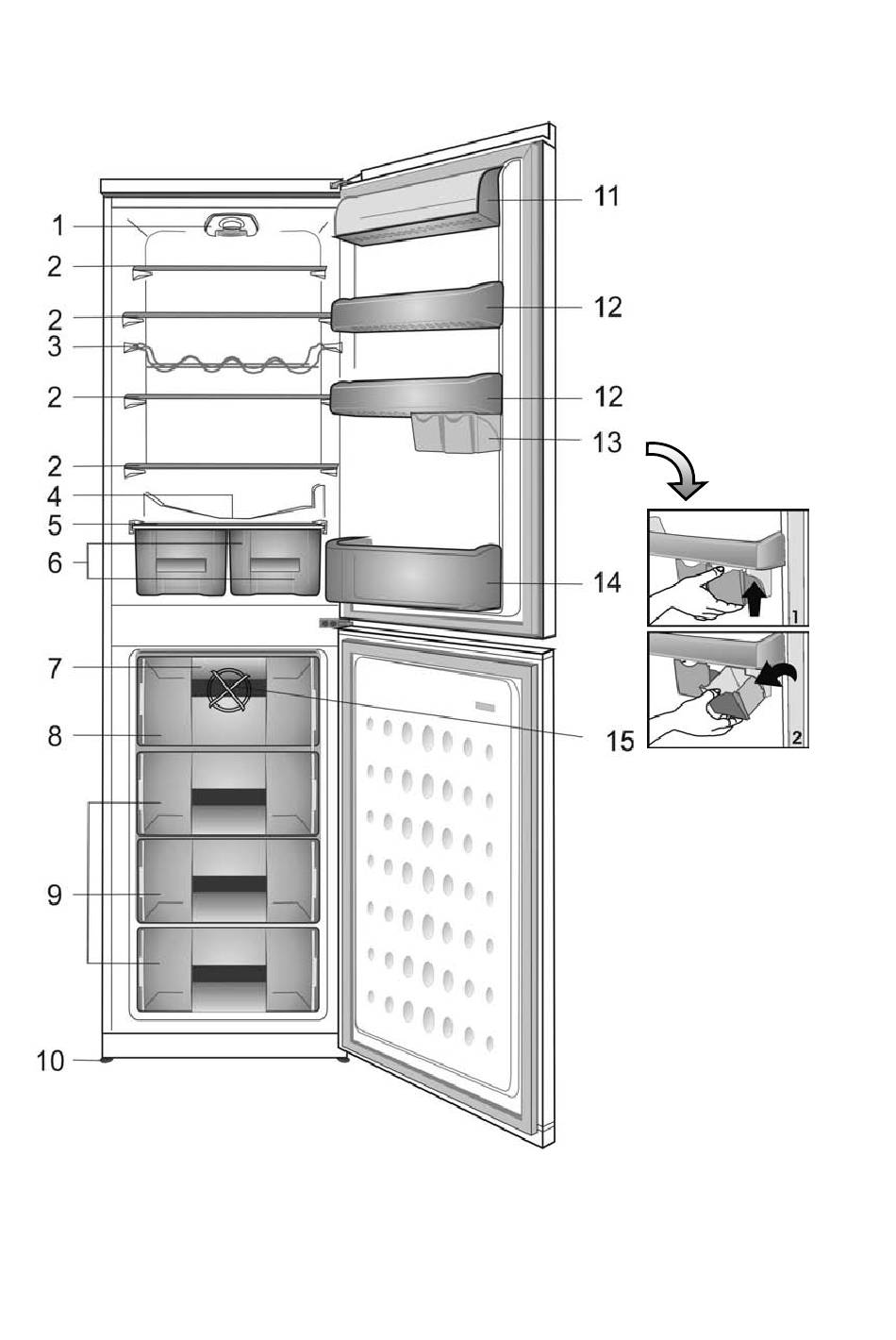 1
2
2
3
2
2
4
5
6
7
8
9
10
11
12
12
13
14
15
1
2