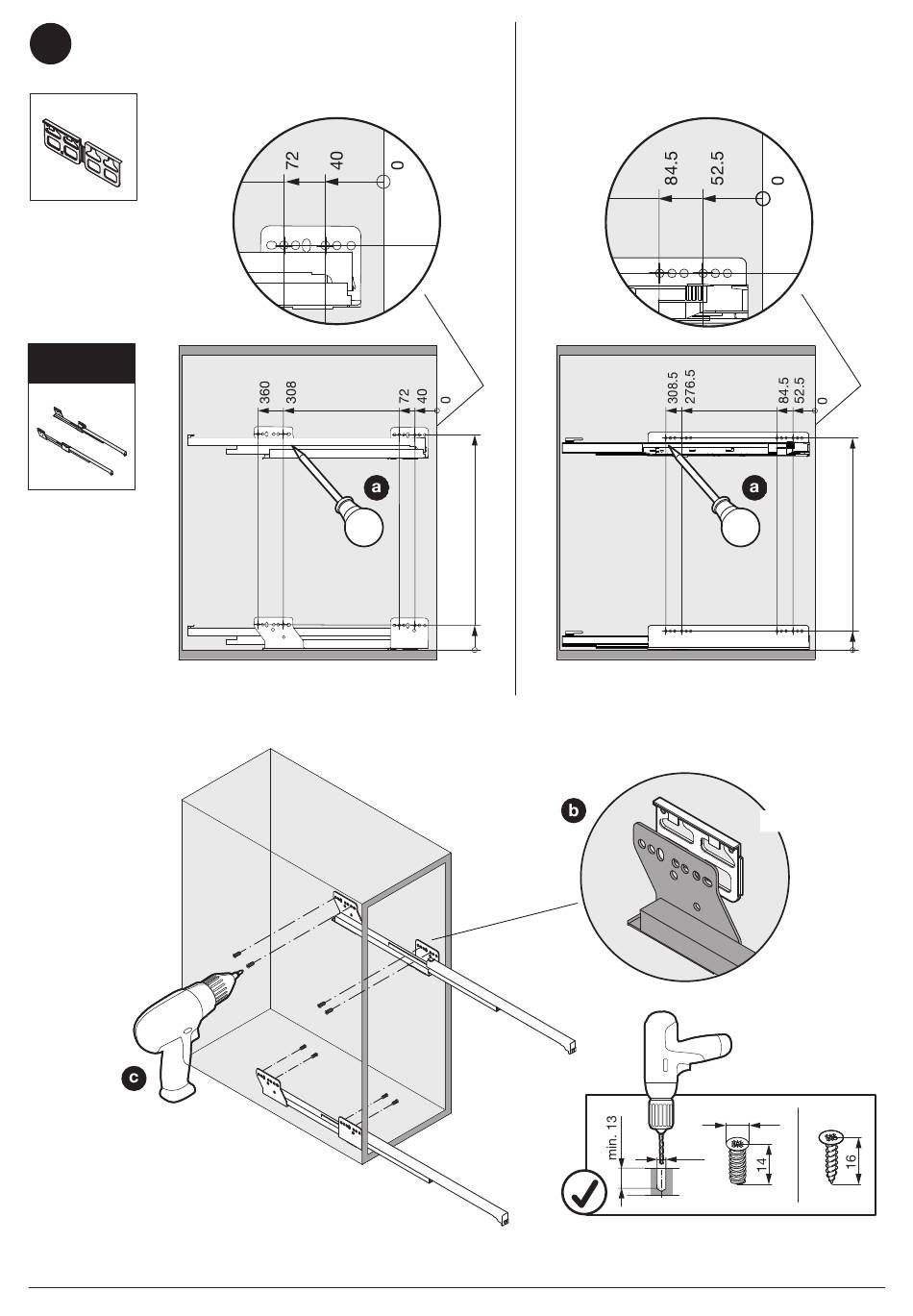 72
40
0

360
308
72
40
0

a

84.5
52.5
0

308.5
276.5
84.5
52.5
0

a

b

c

min. 13
14
16