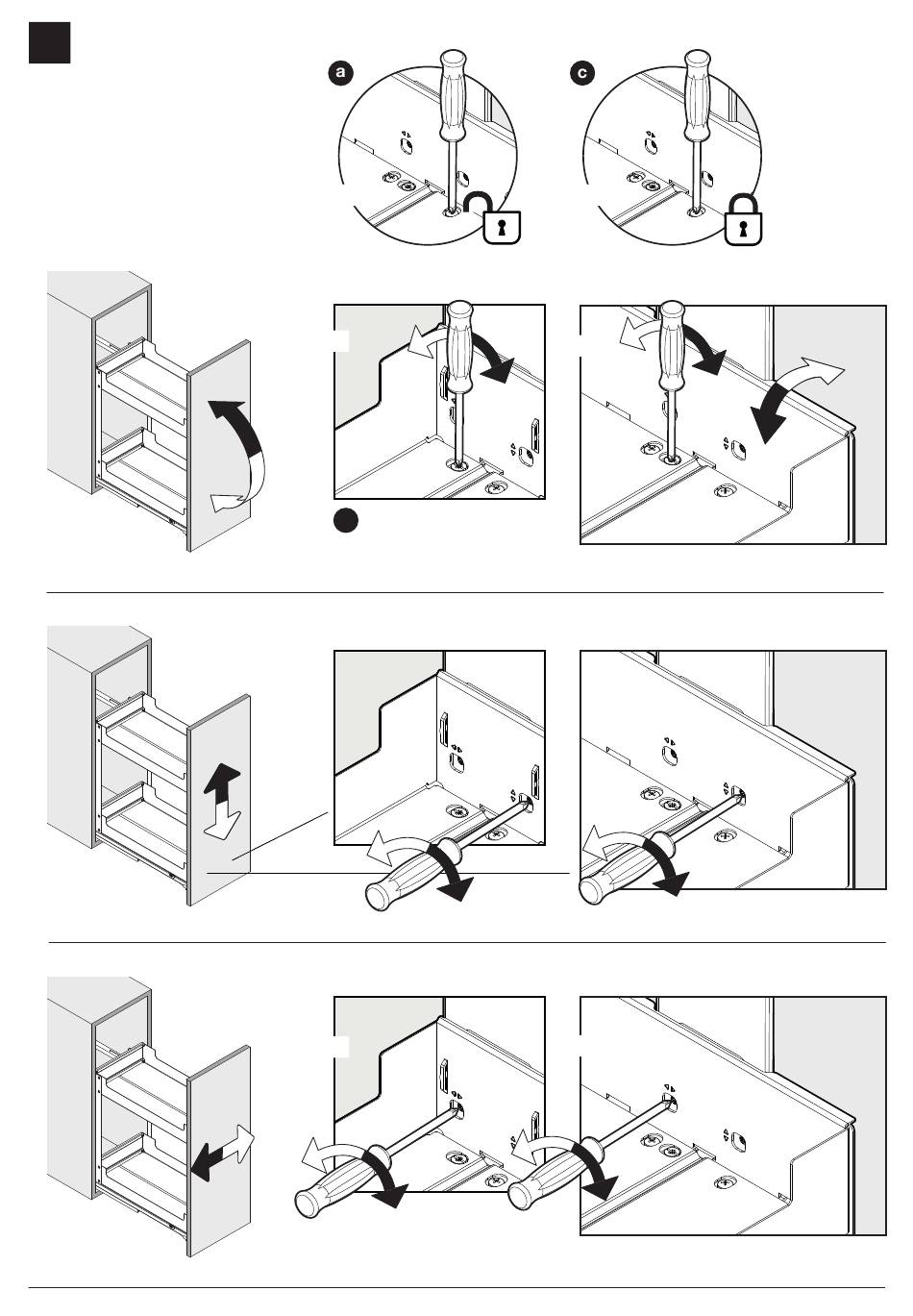 a

c