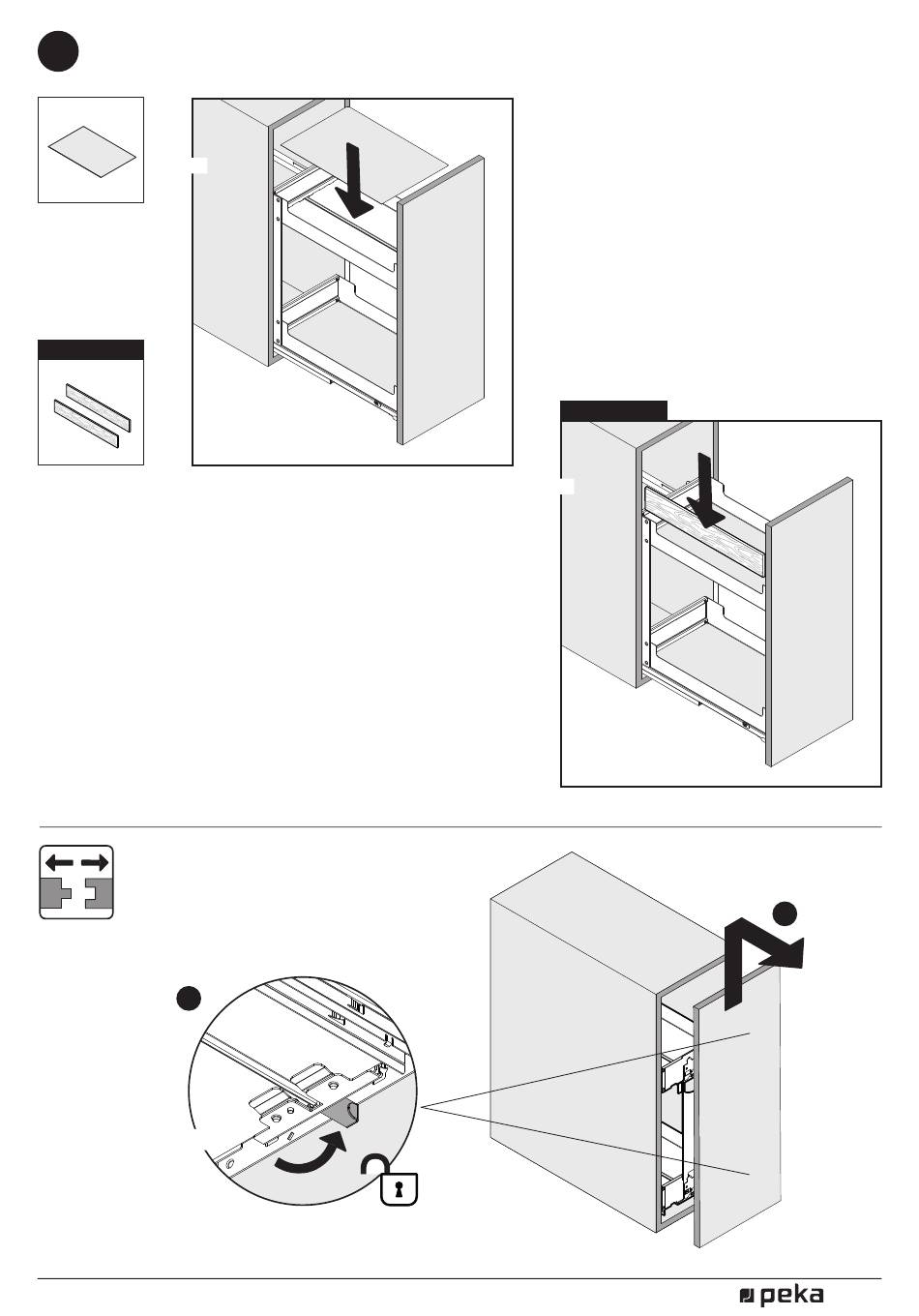 peka