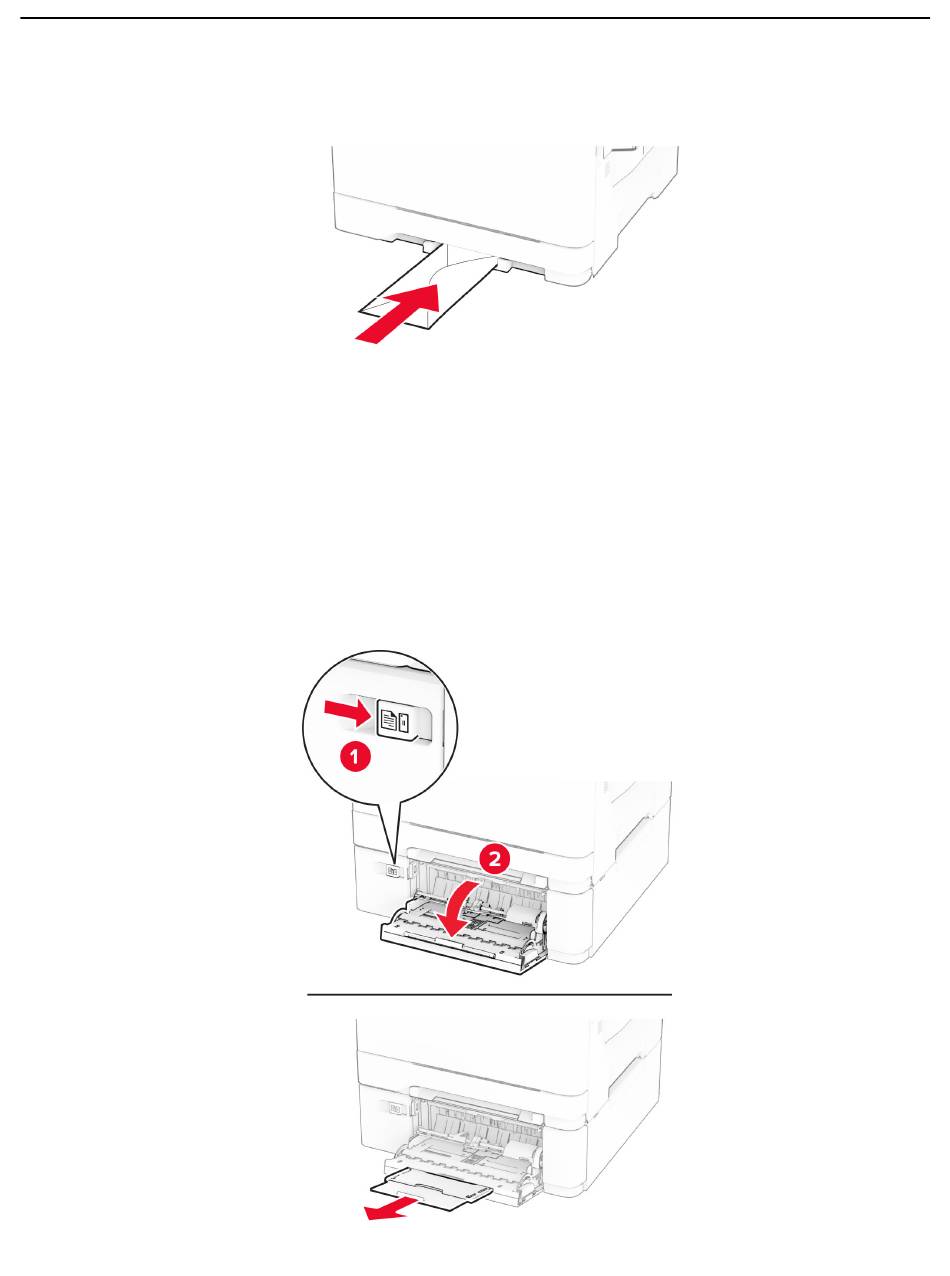 1

2