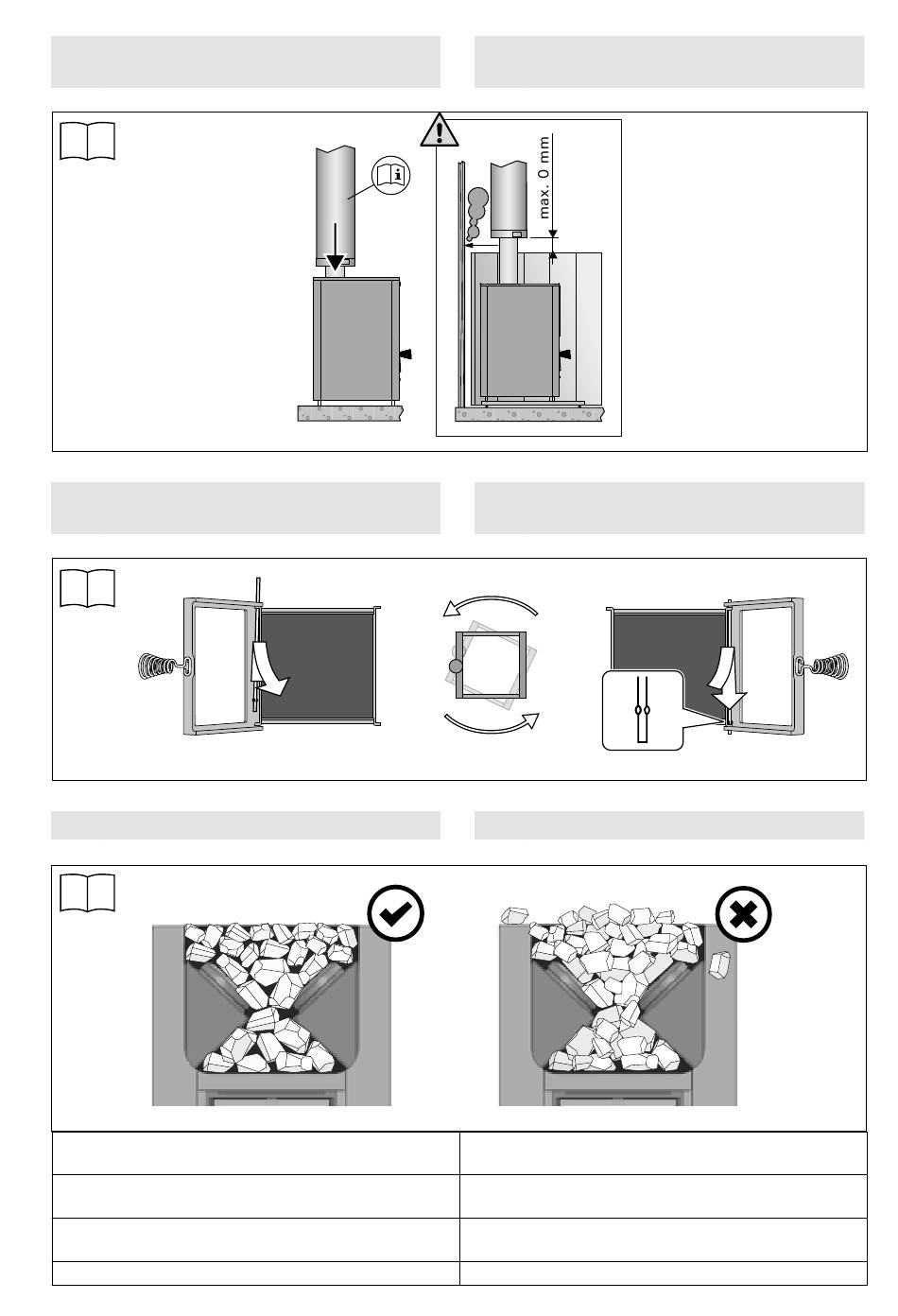 max. 0 mm