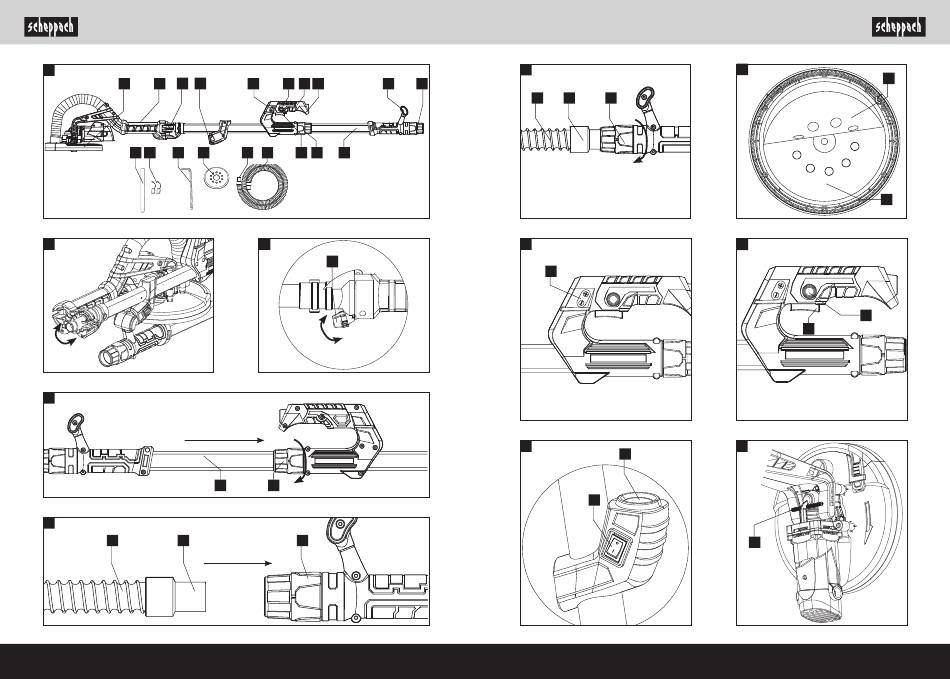 scheppach

scheppach