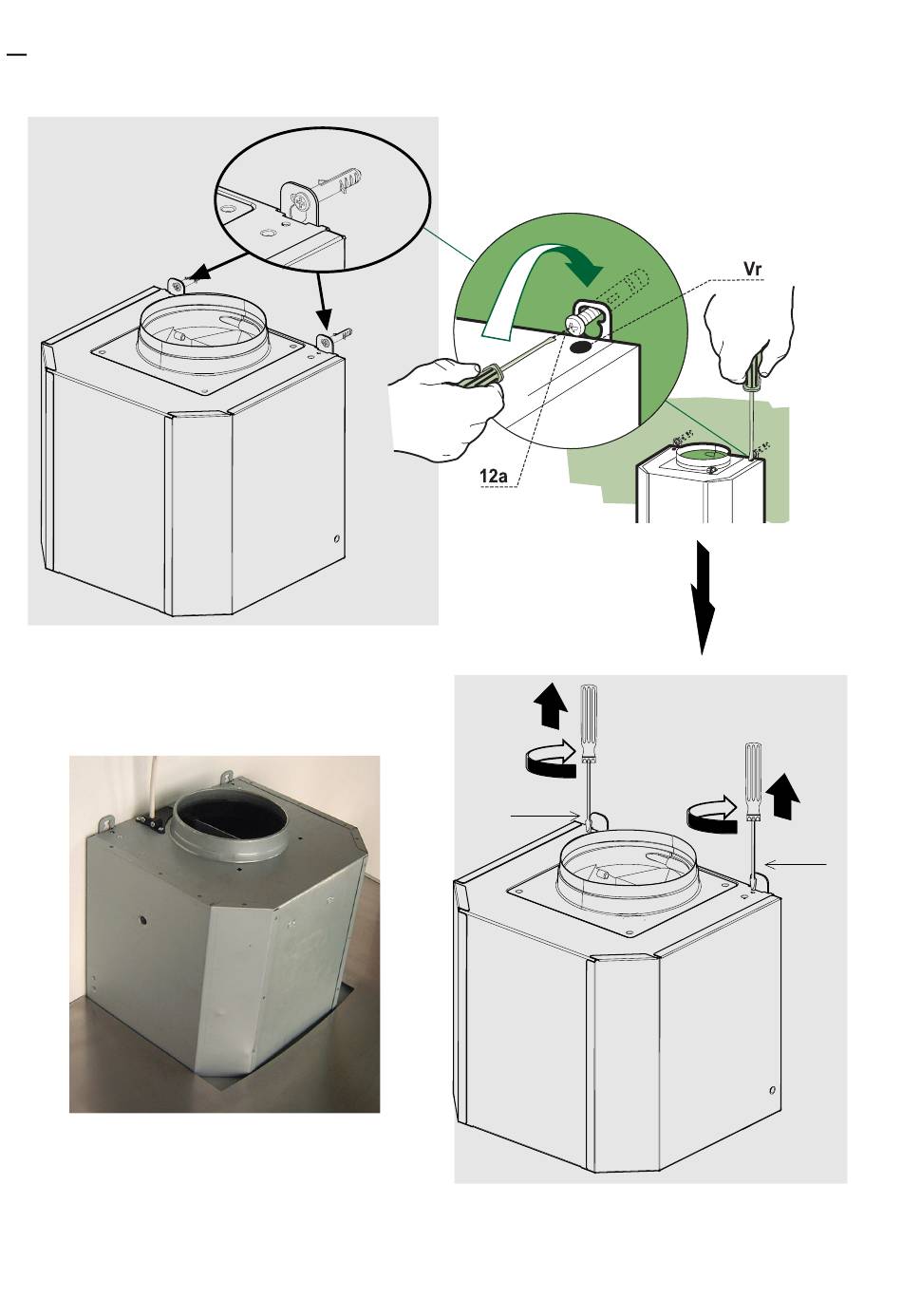 Vr

12a