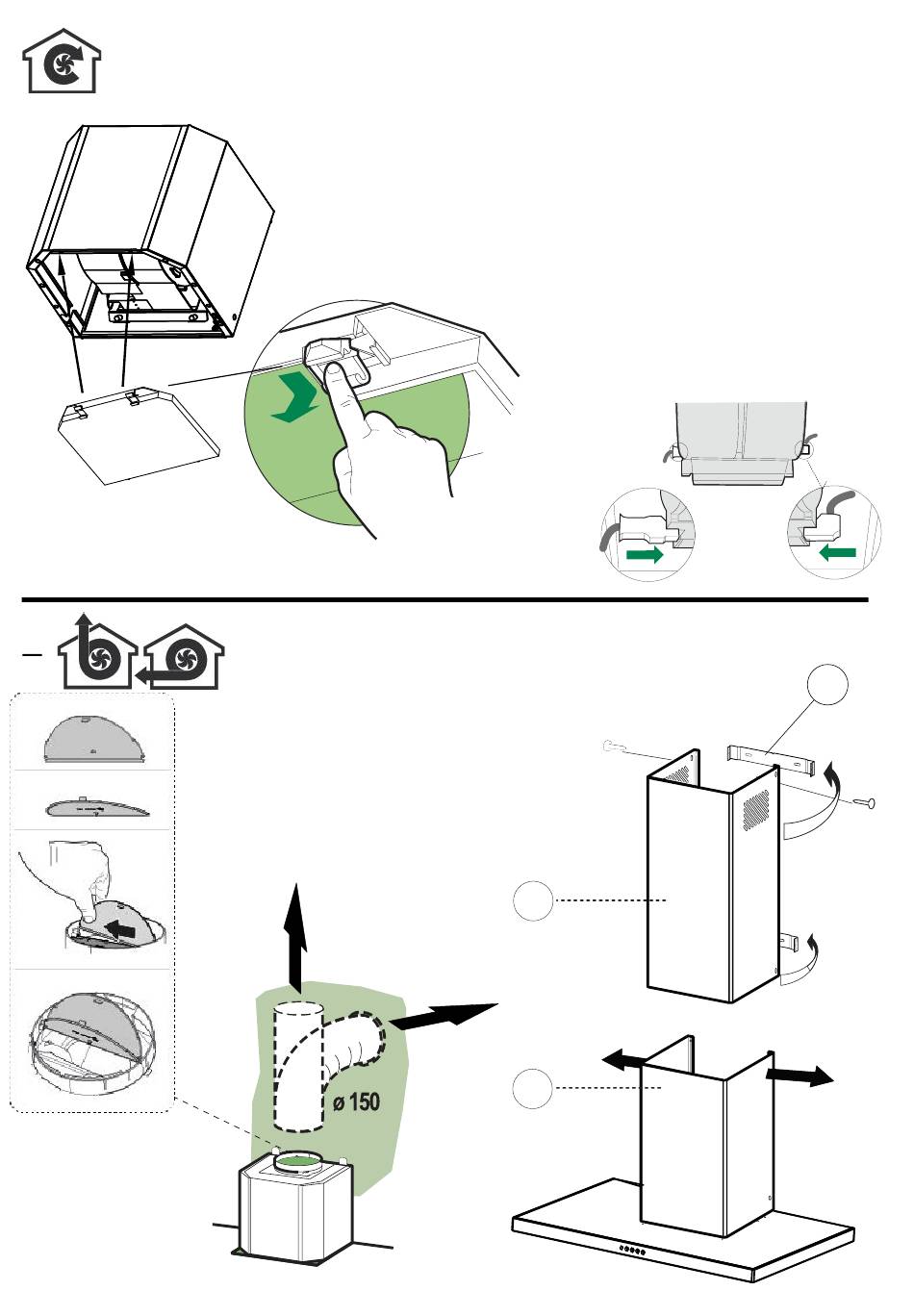 ø 150