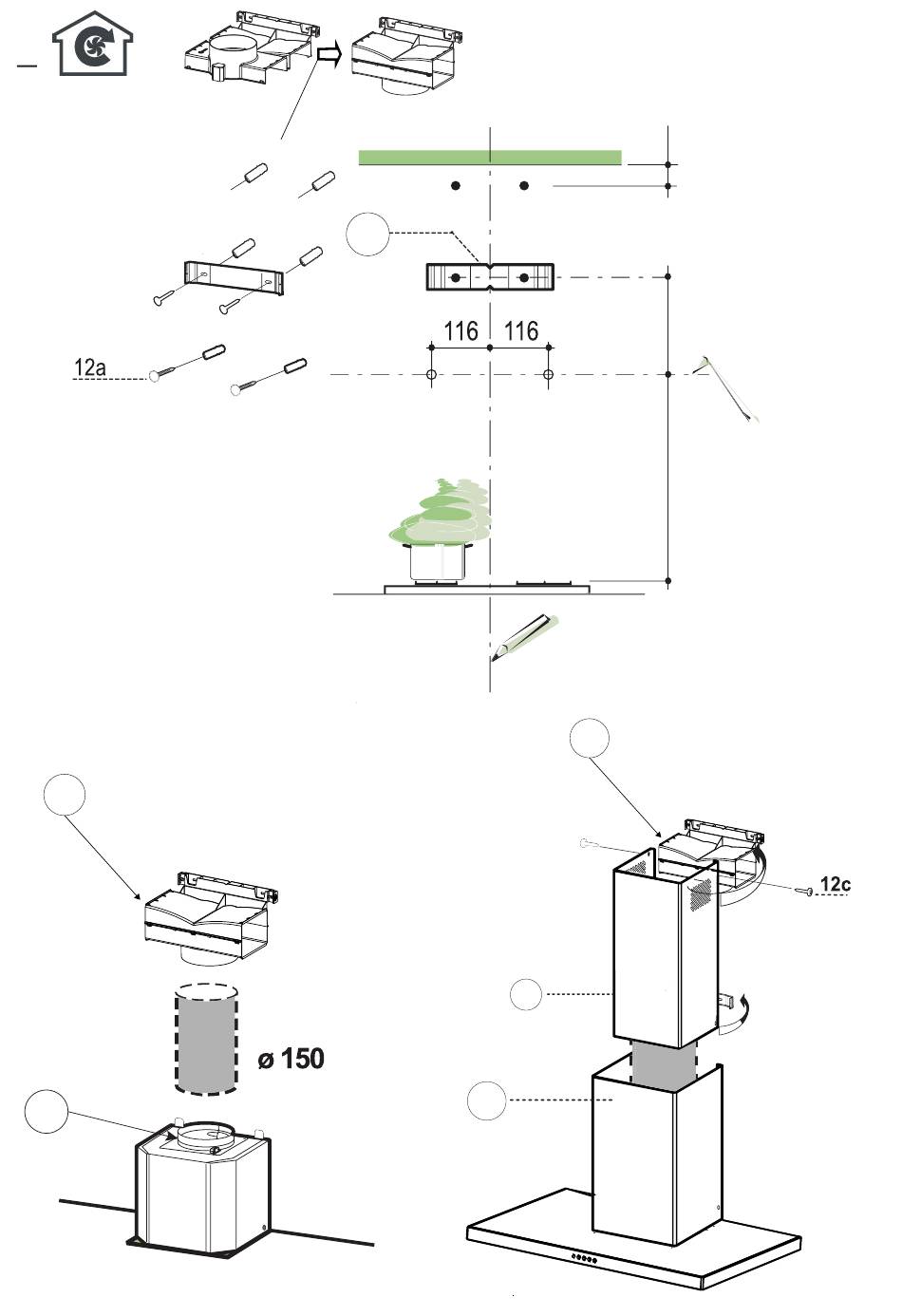 116 116

12a

ø 150

12c