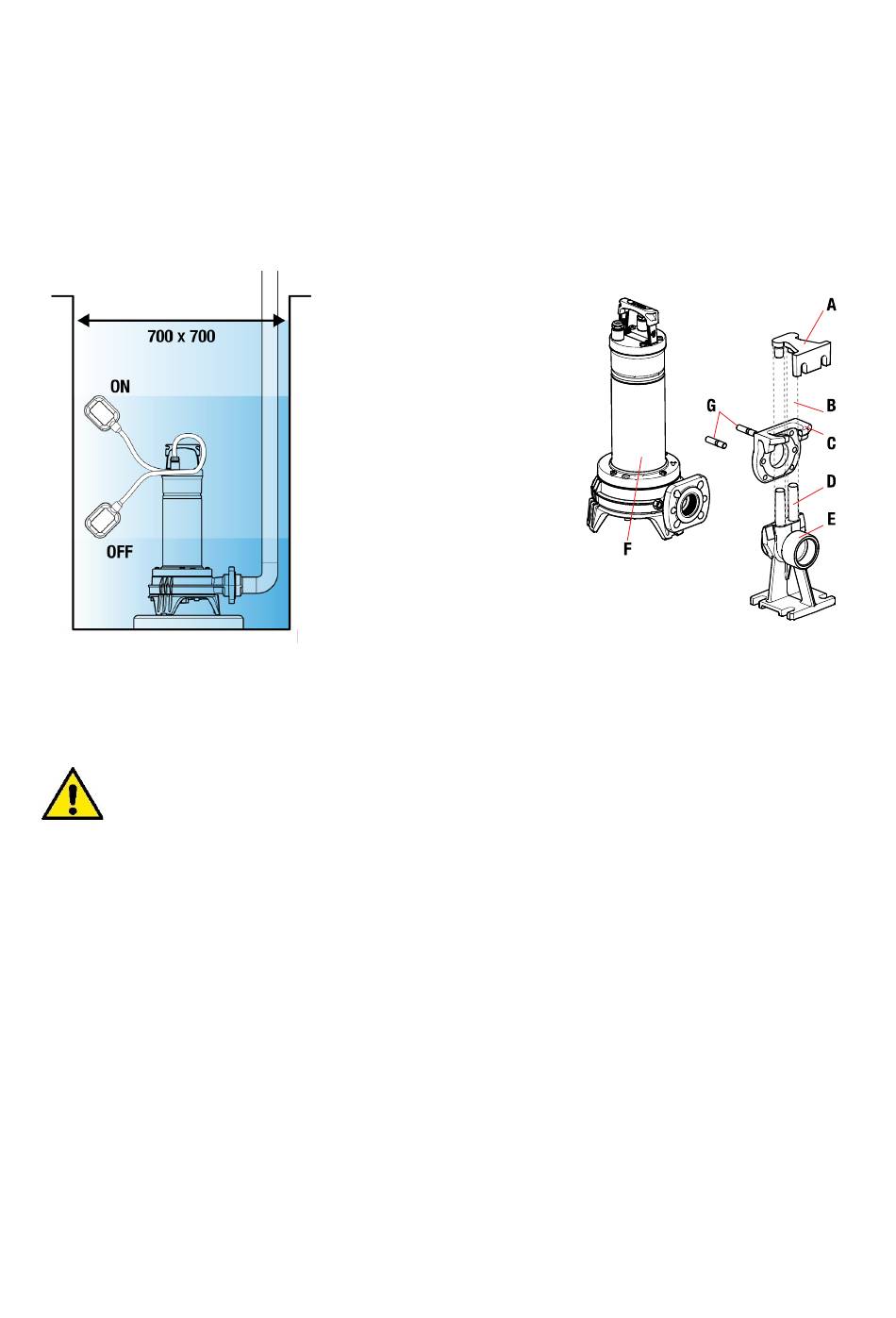 700 x 700

ON

OFF

A

B

G

C

D

E

F