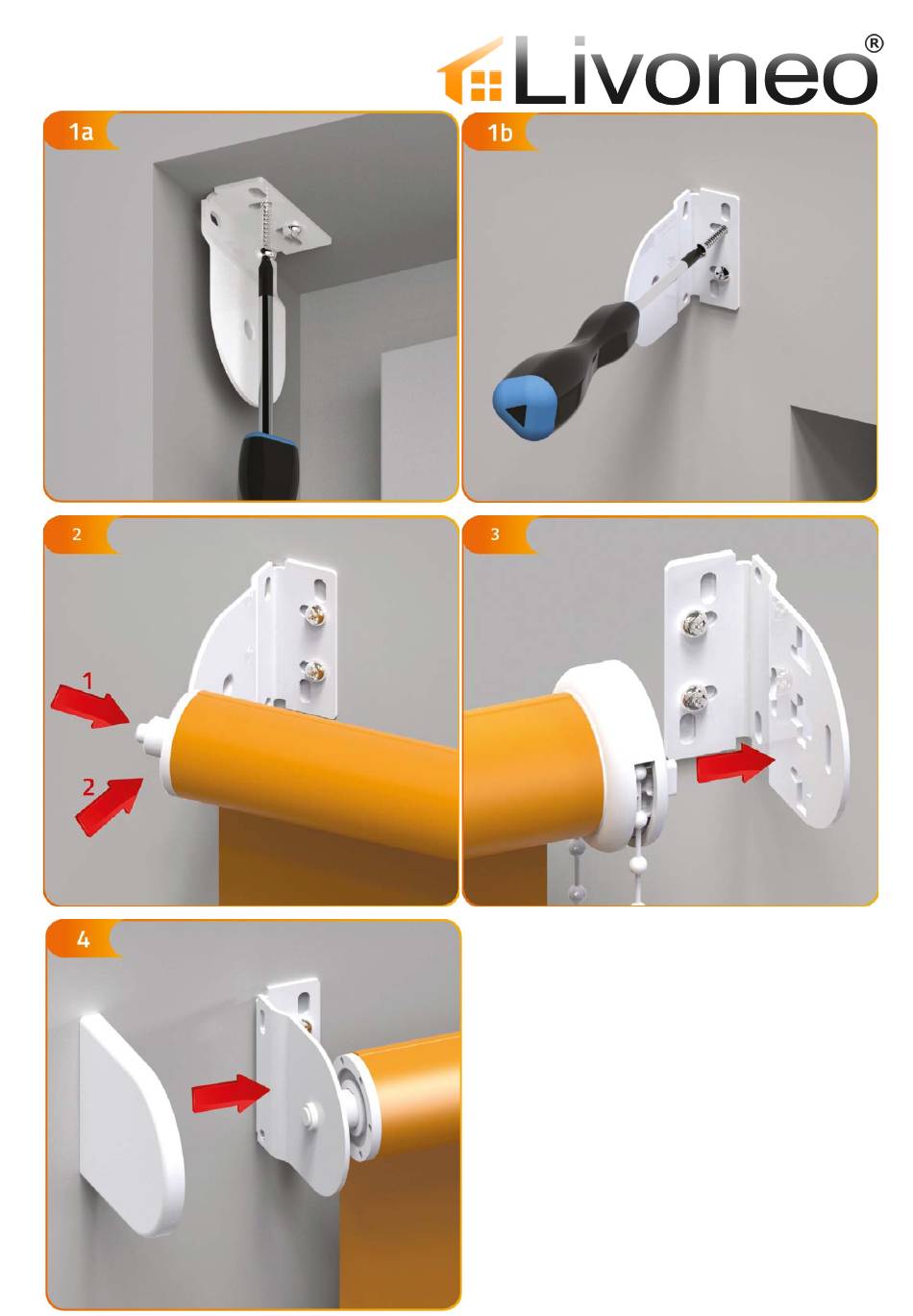 Livoneo®

1a

1b

2

1

2

3

4