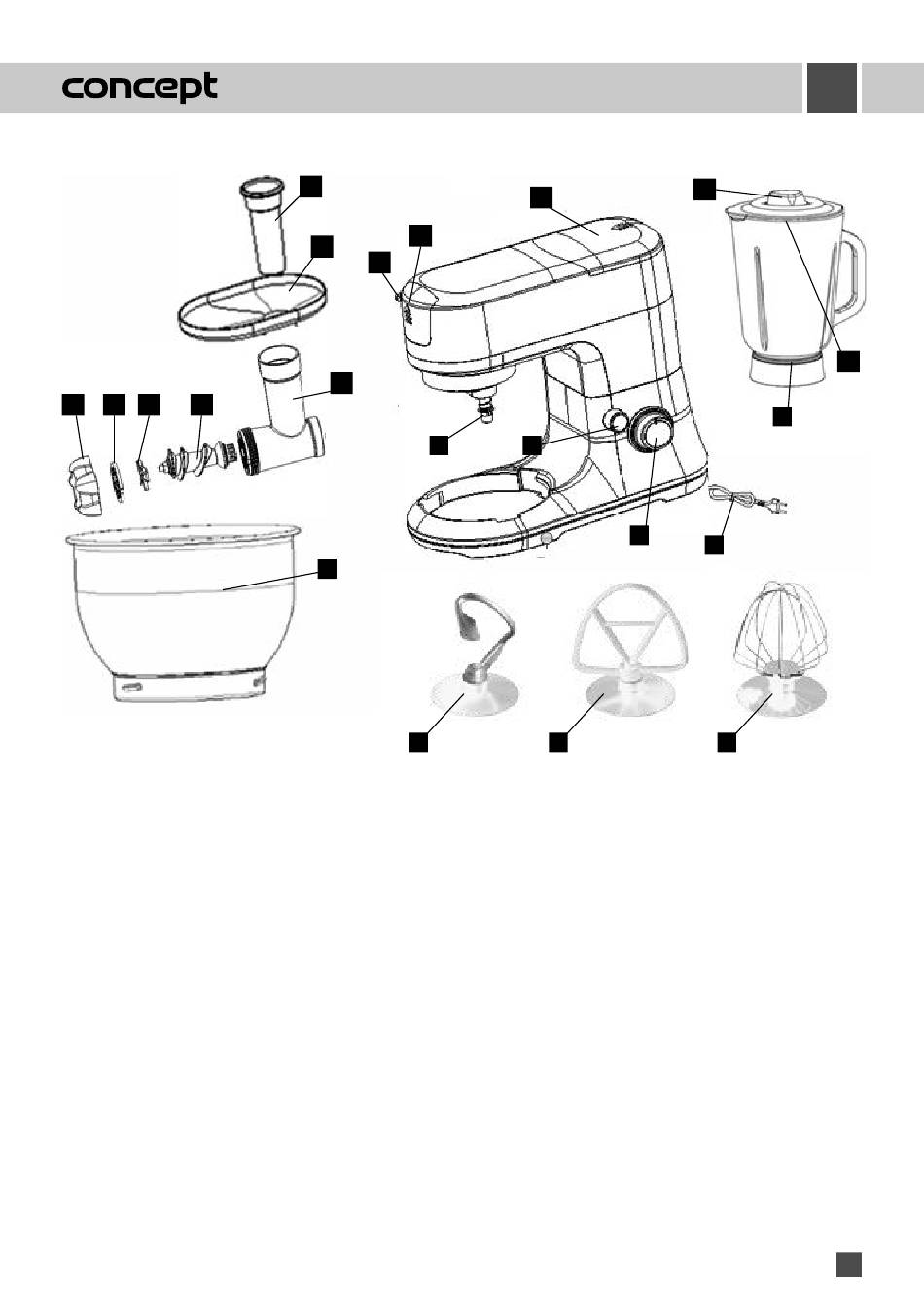 concept