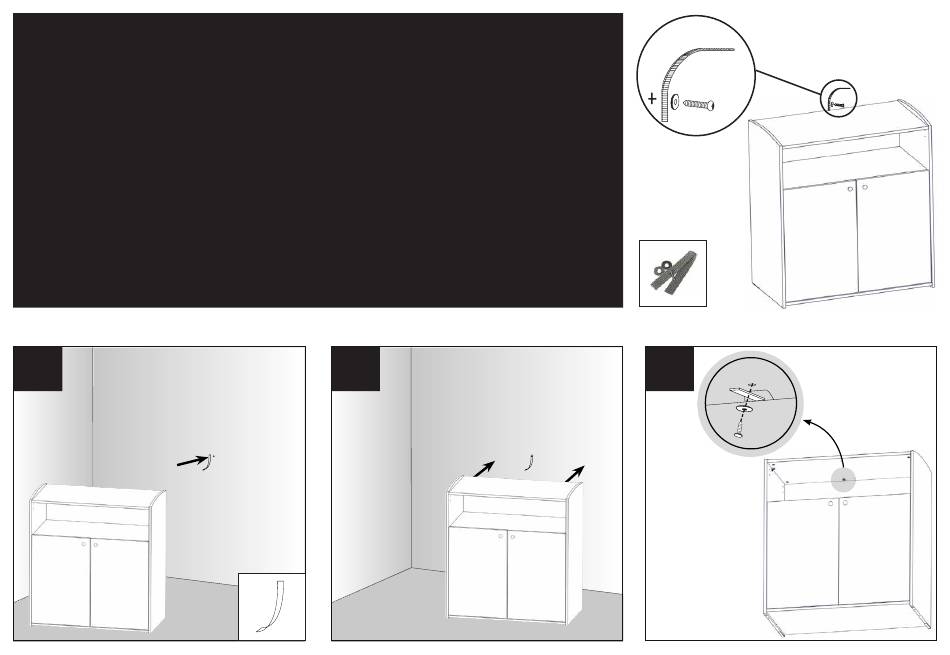 +