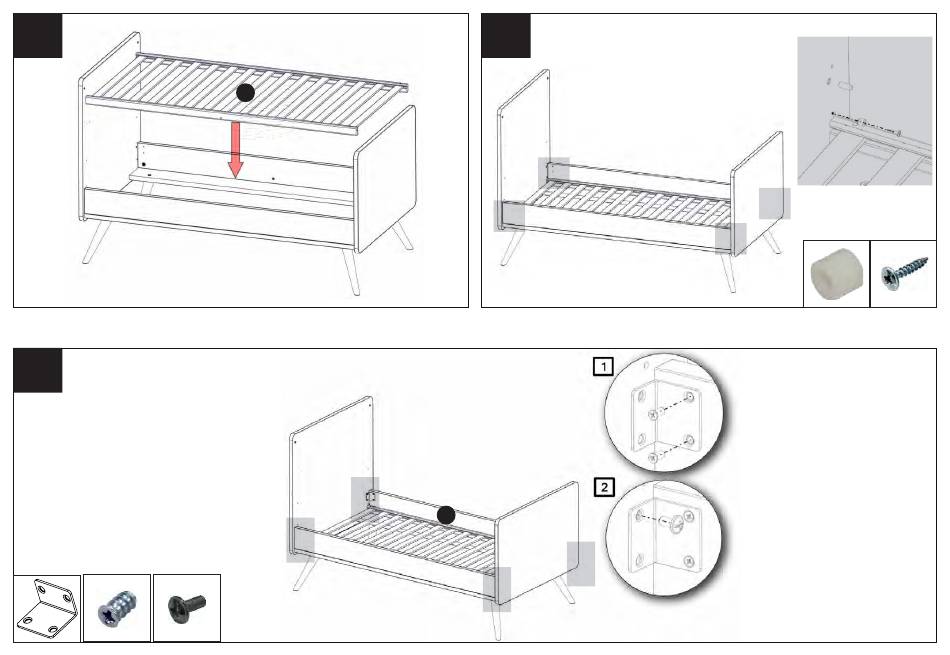 1

2