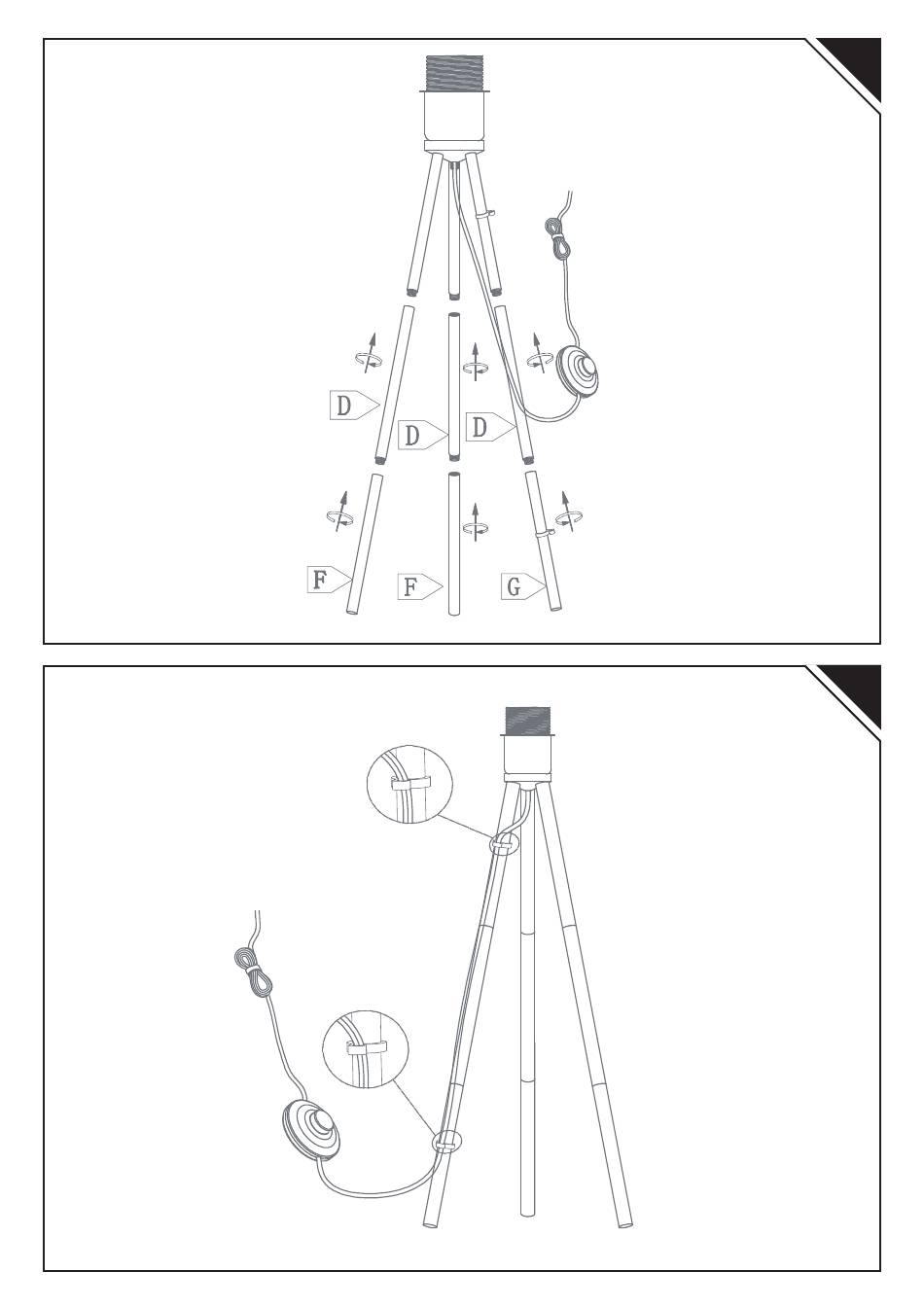 D
D
D
F
F
G