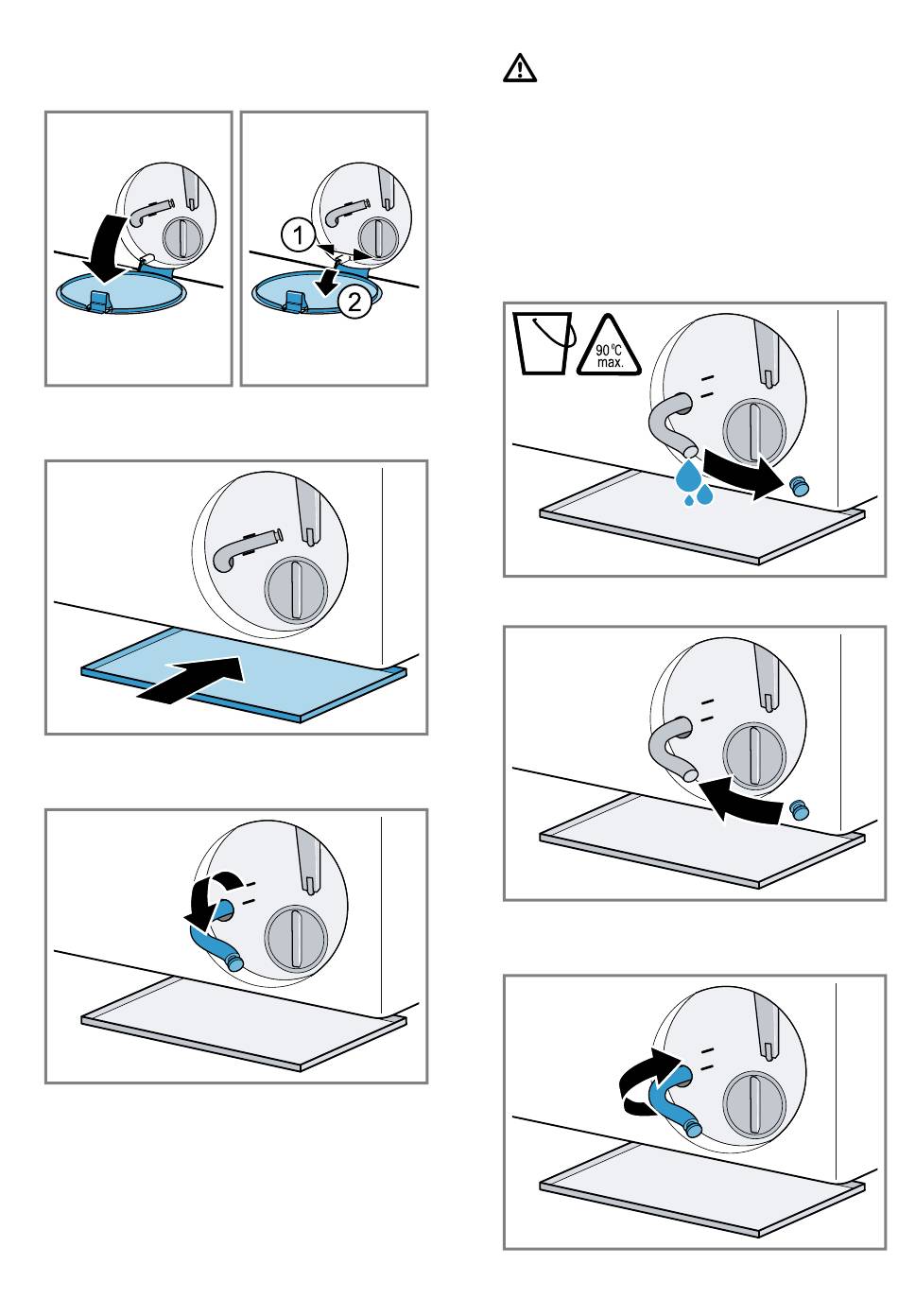 1
2
90 °C
max.