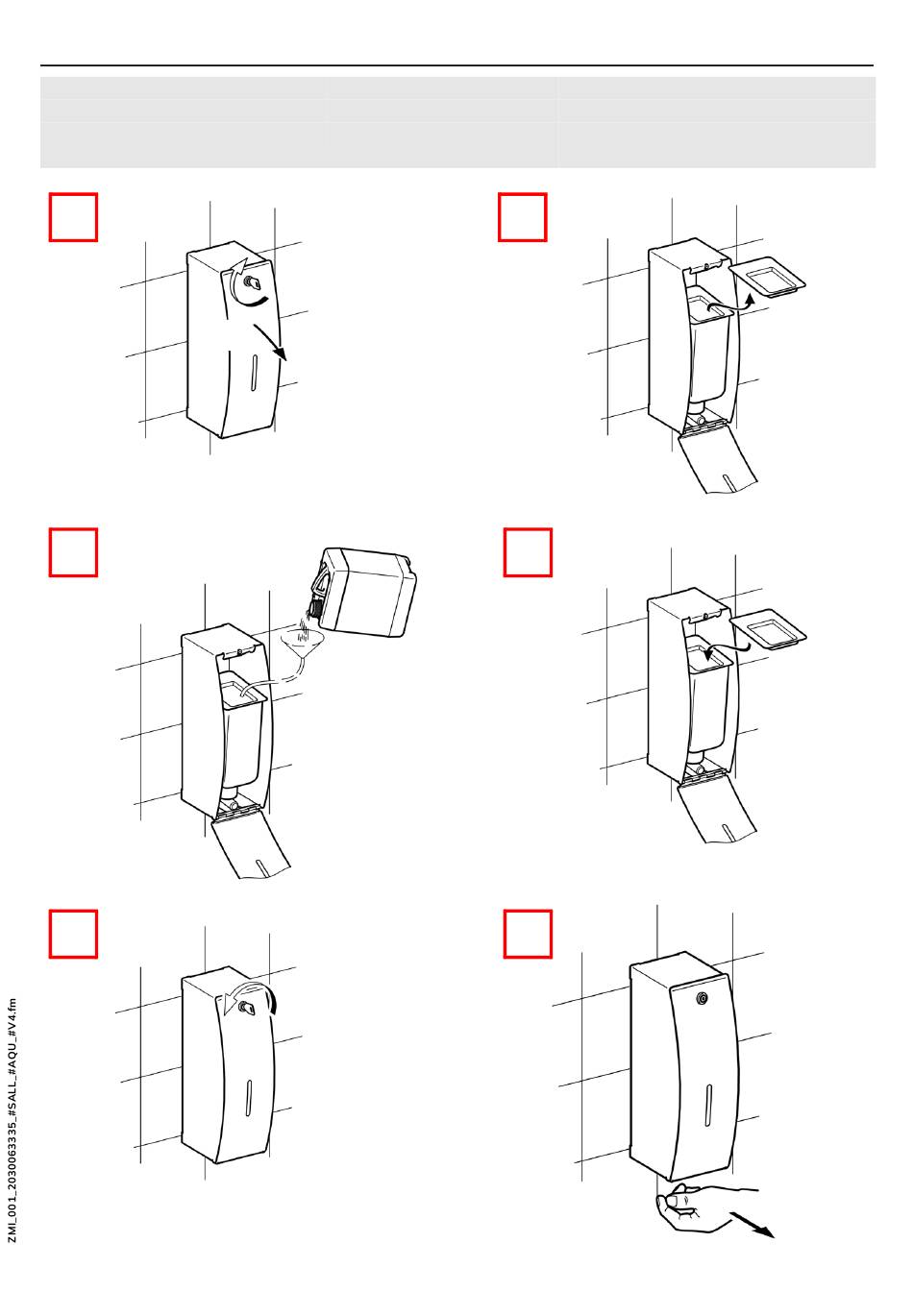 ZMI_001_2030063335_#SALL_#AQU_#V4.fm