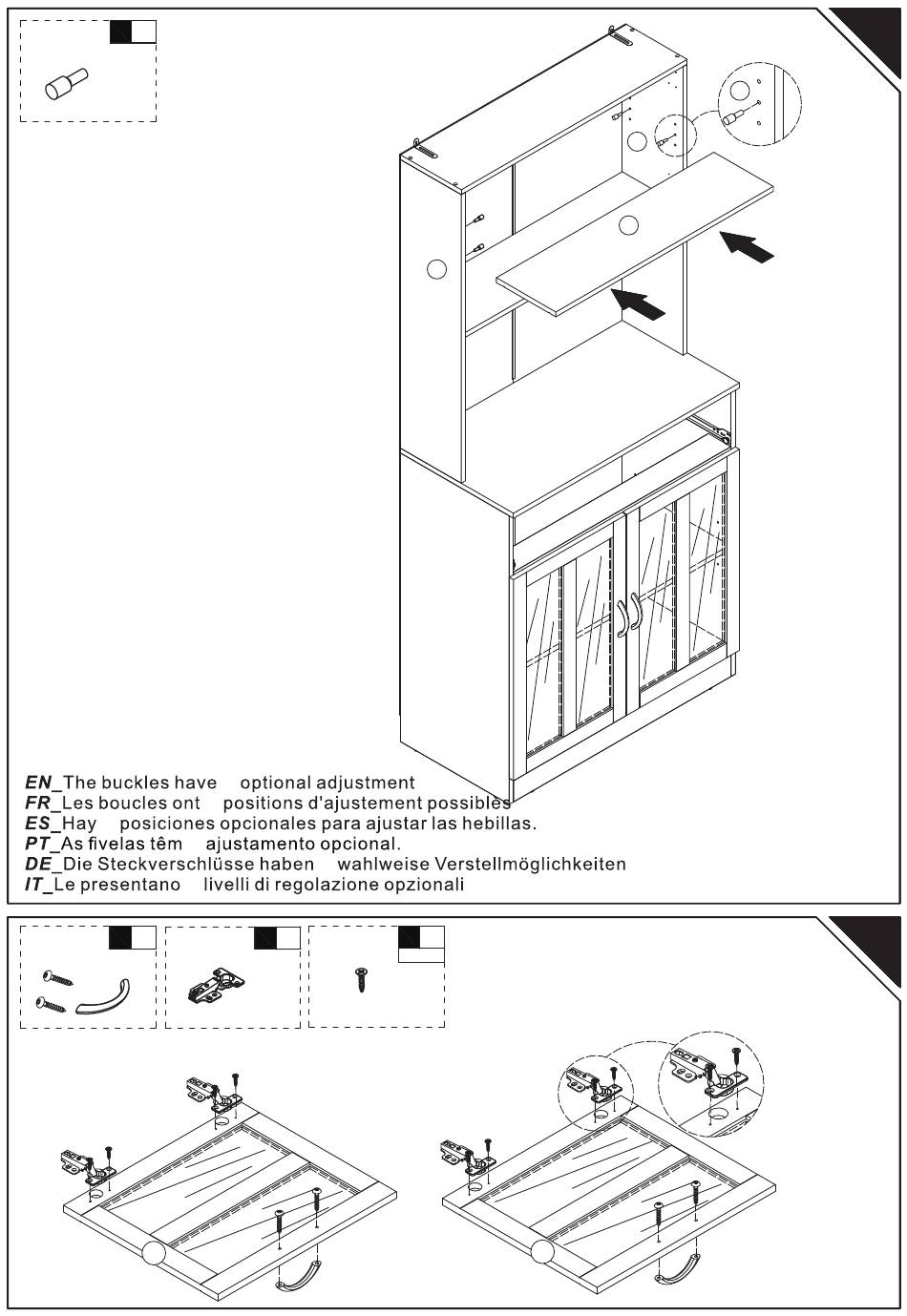 EN_The buckles have optional adjustment
FR_Les boucles ont positions d'ajustement possibles
ES_Hay posiciones opcionales para ajustar las hebillas.
PT_As fivelas têm ajustamento opcional.
DE_Die Steckverschlüsse haben wahlweise Verstellmöglichkeiten
IT_Le presentano livelli di regolazione opzionali