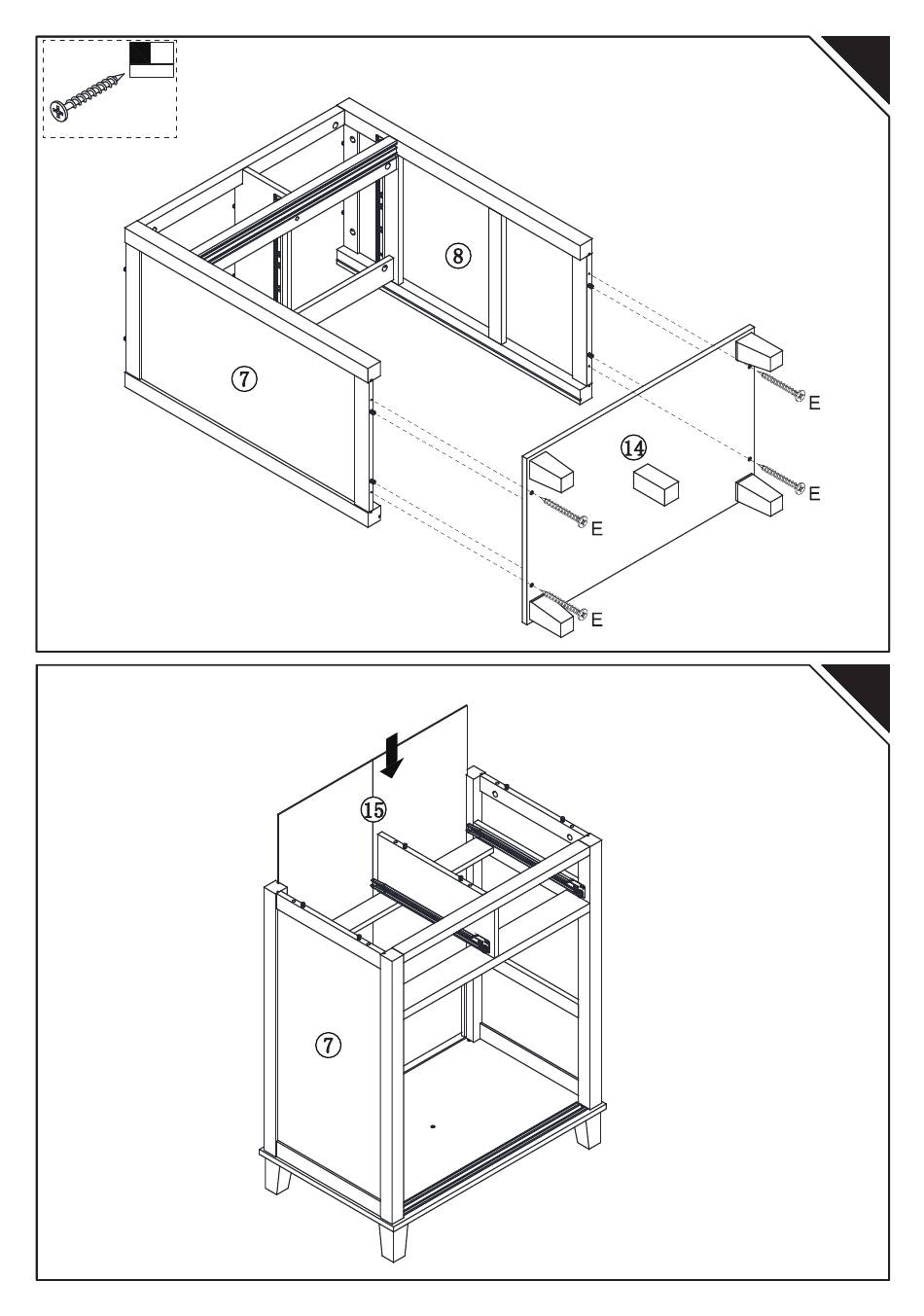 ⑧

⑦

⑭

E

E

E

E

⑮

⑦