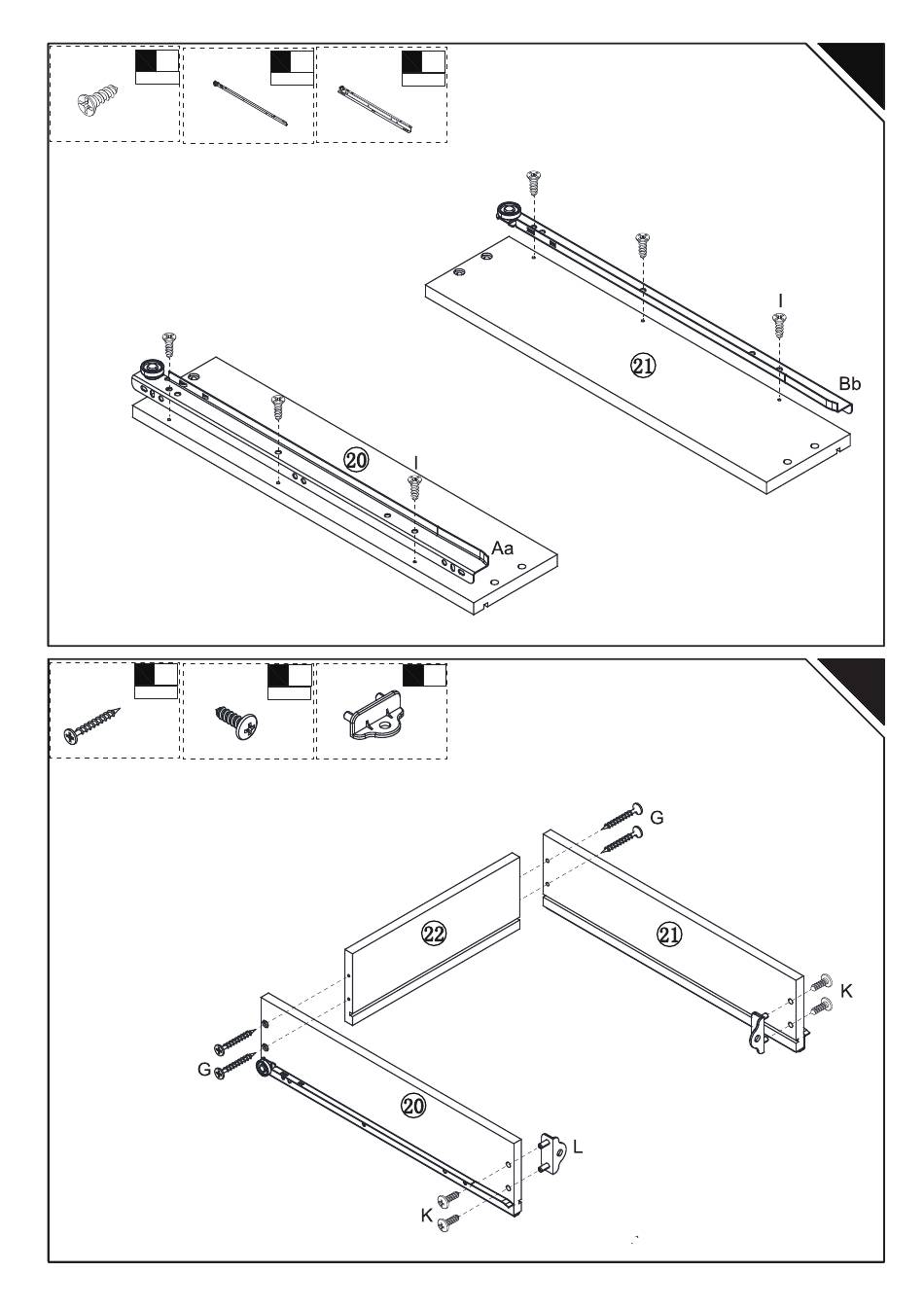 I

21

Bb

20

I

Aa

G

22

21

K

G

20

L

K