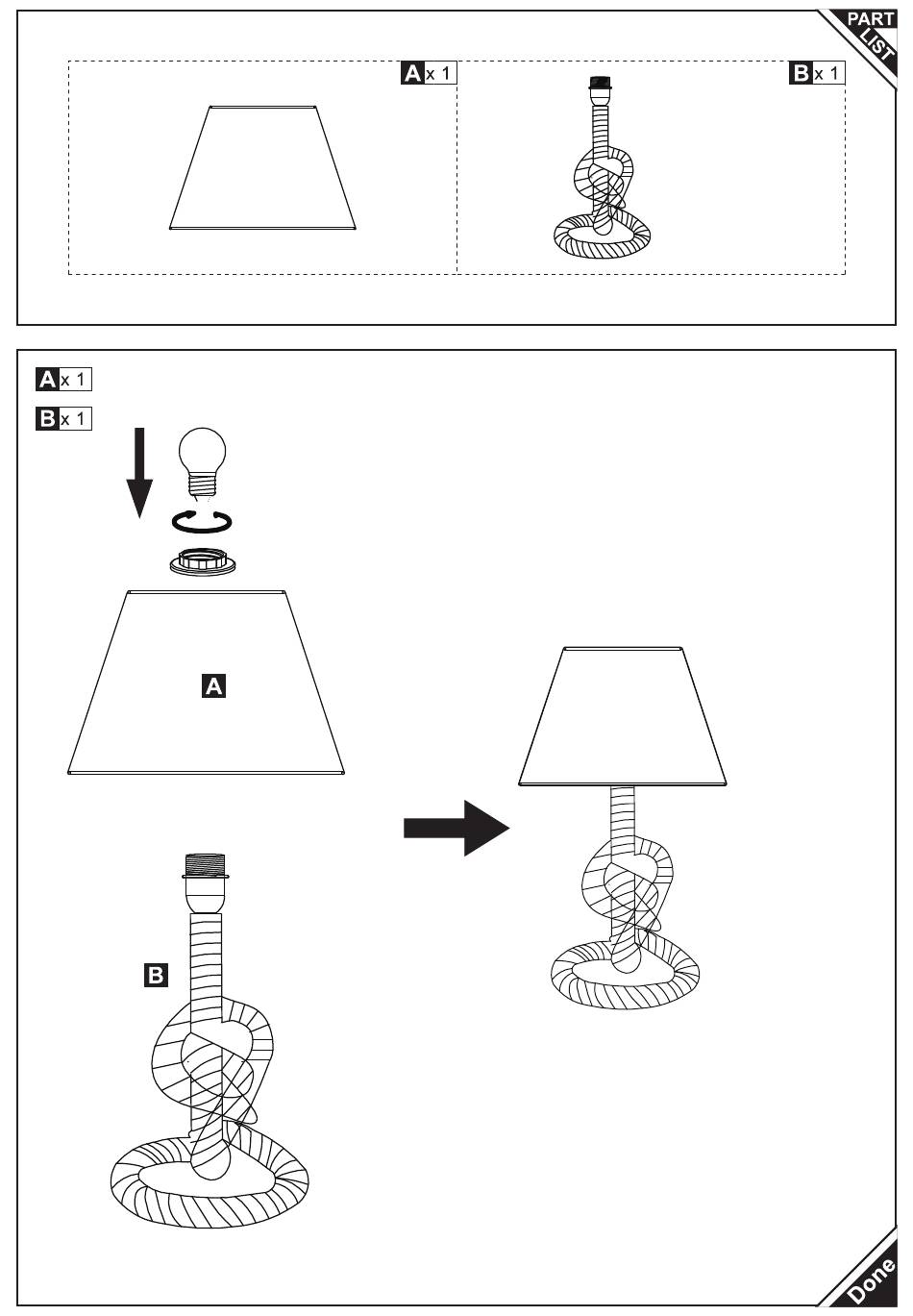 PART LIST

A x 1

B x 1

A x 1

B x 1

A

B

Done