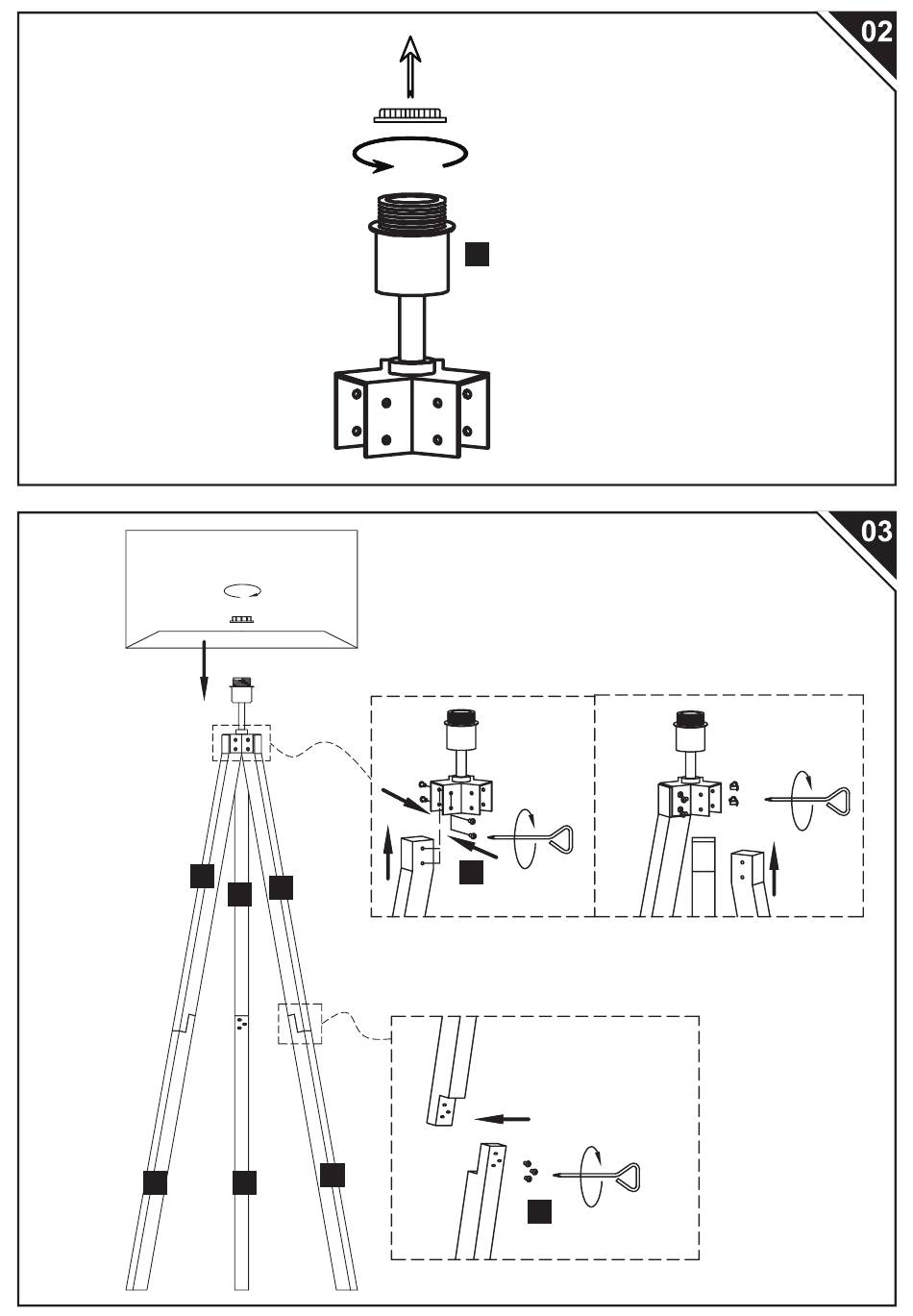 02

03