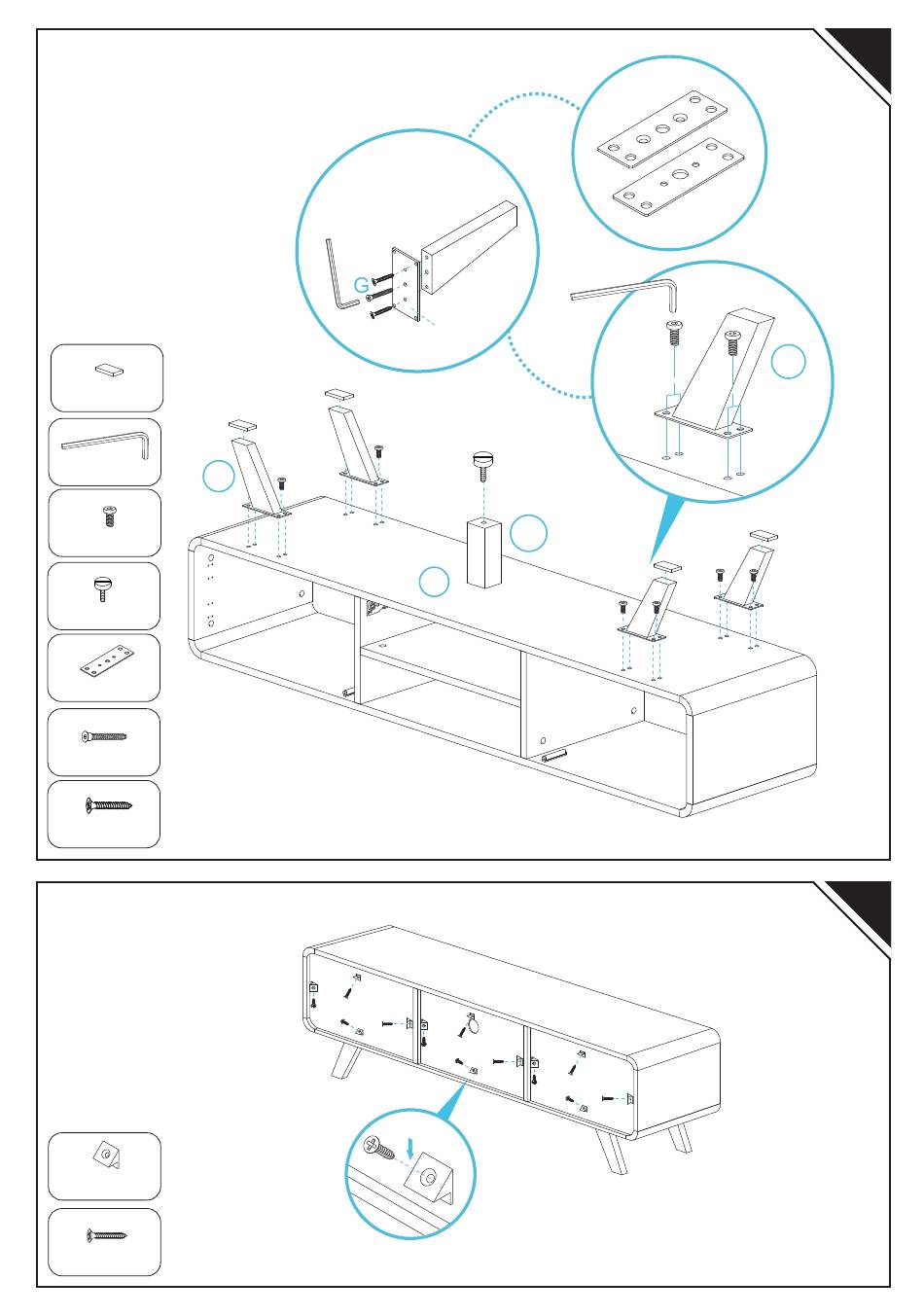 G