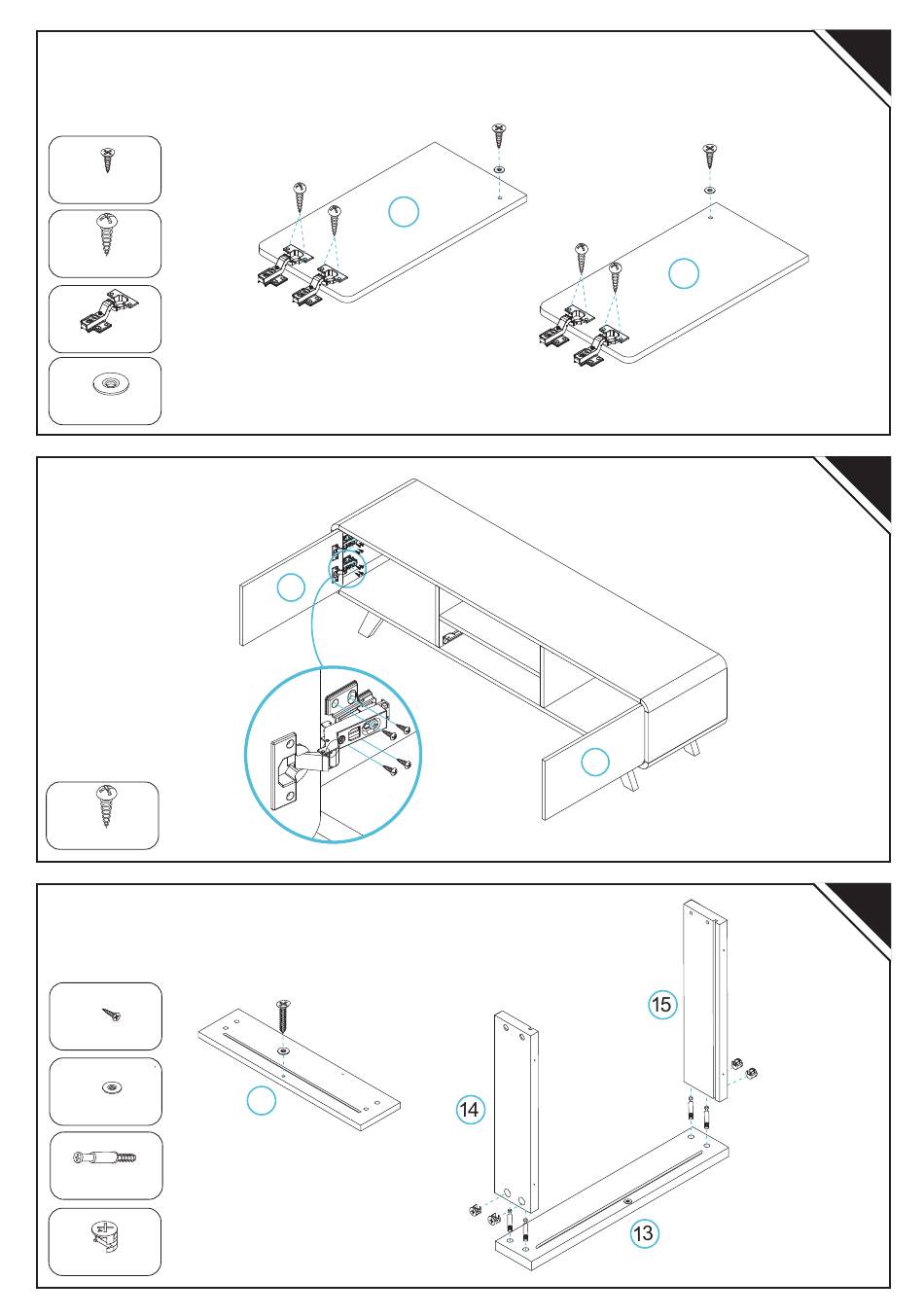 15

14

13