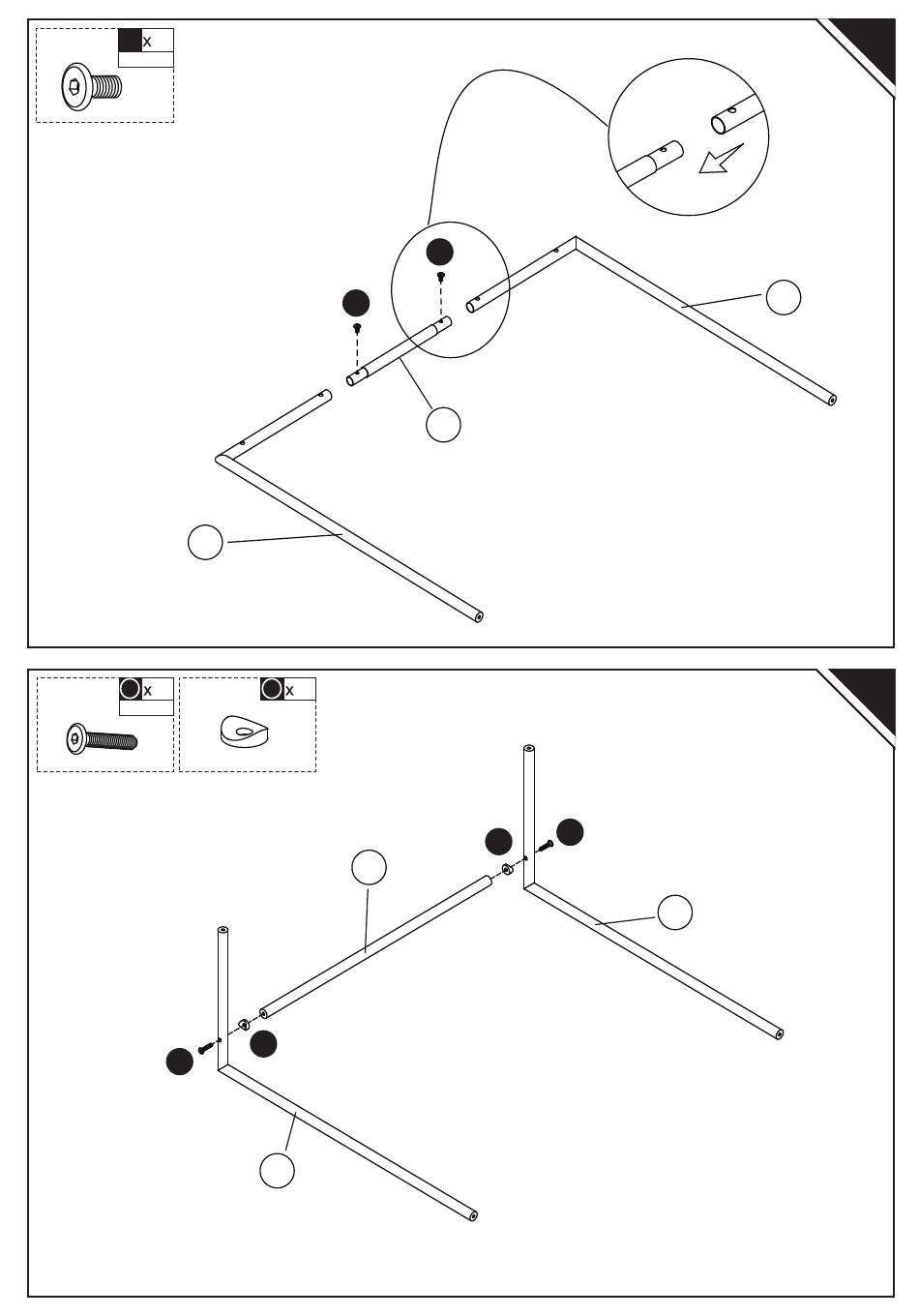 x

x

x