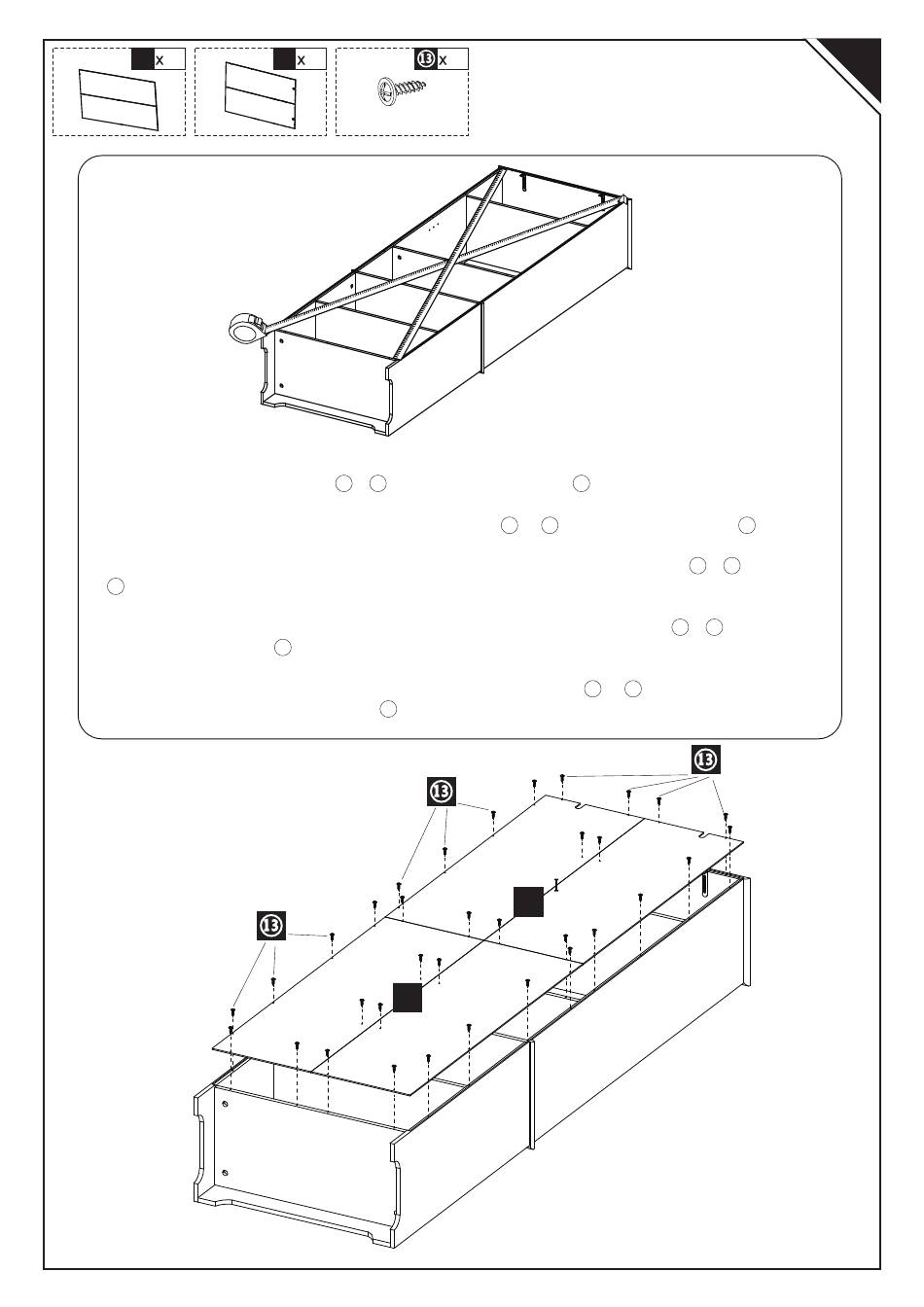 x
x
13 x
13
13
13