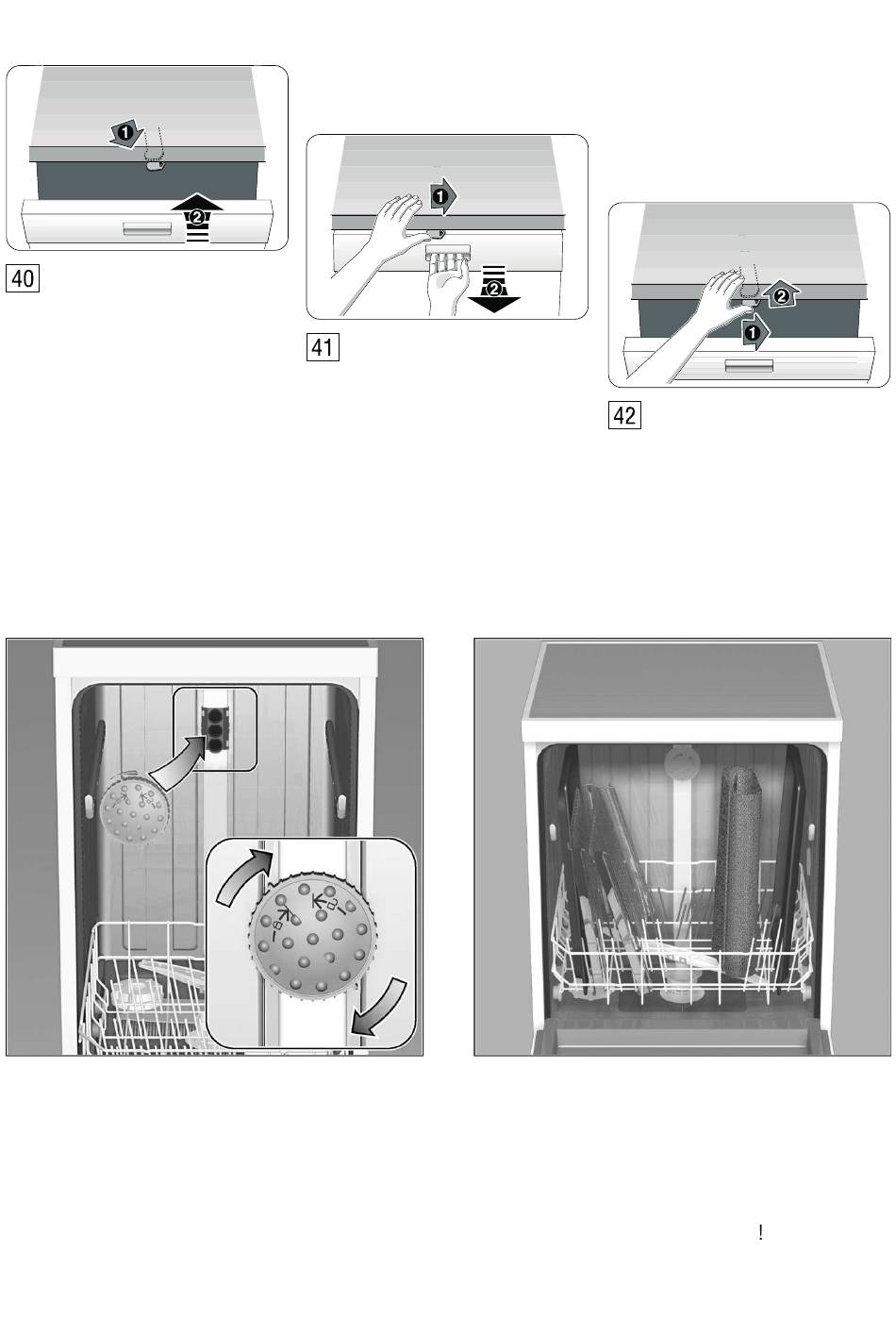 1
2
40

1
2
41

2
1
42

!