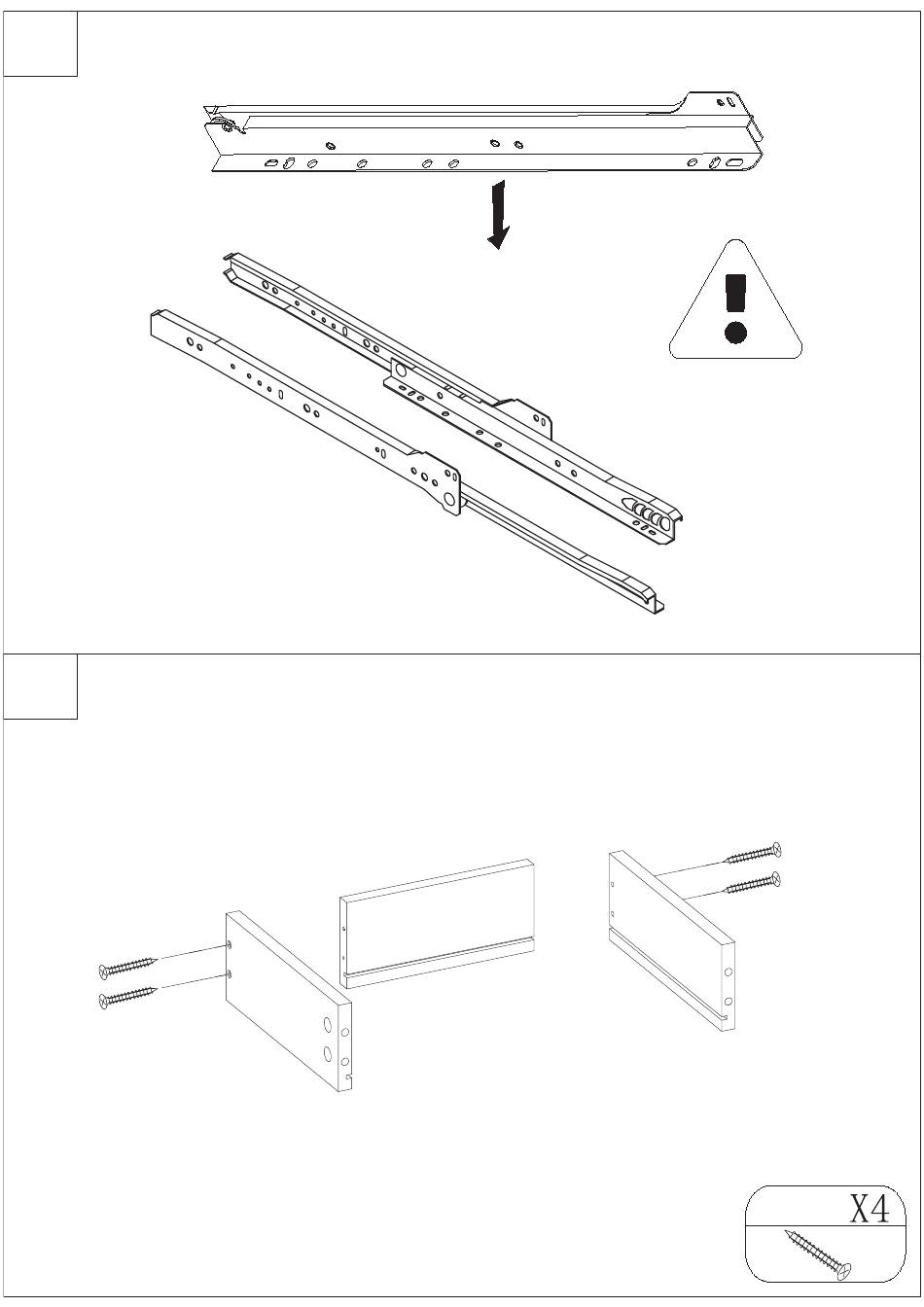 X4