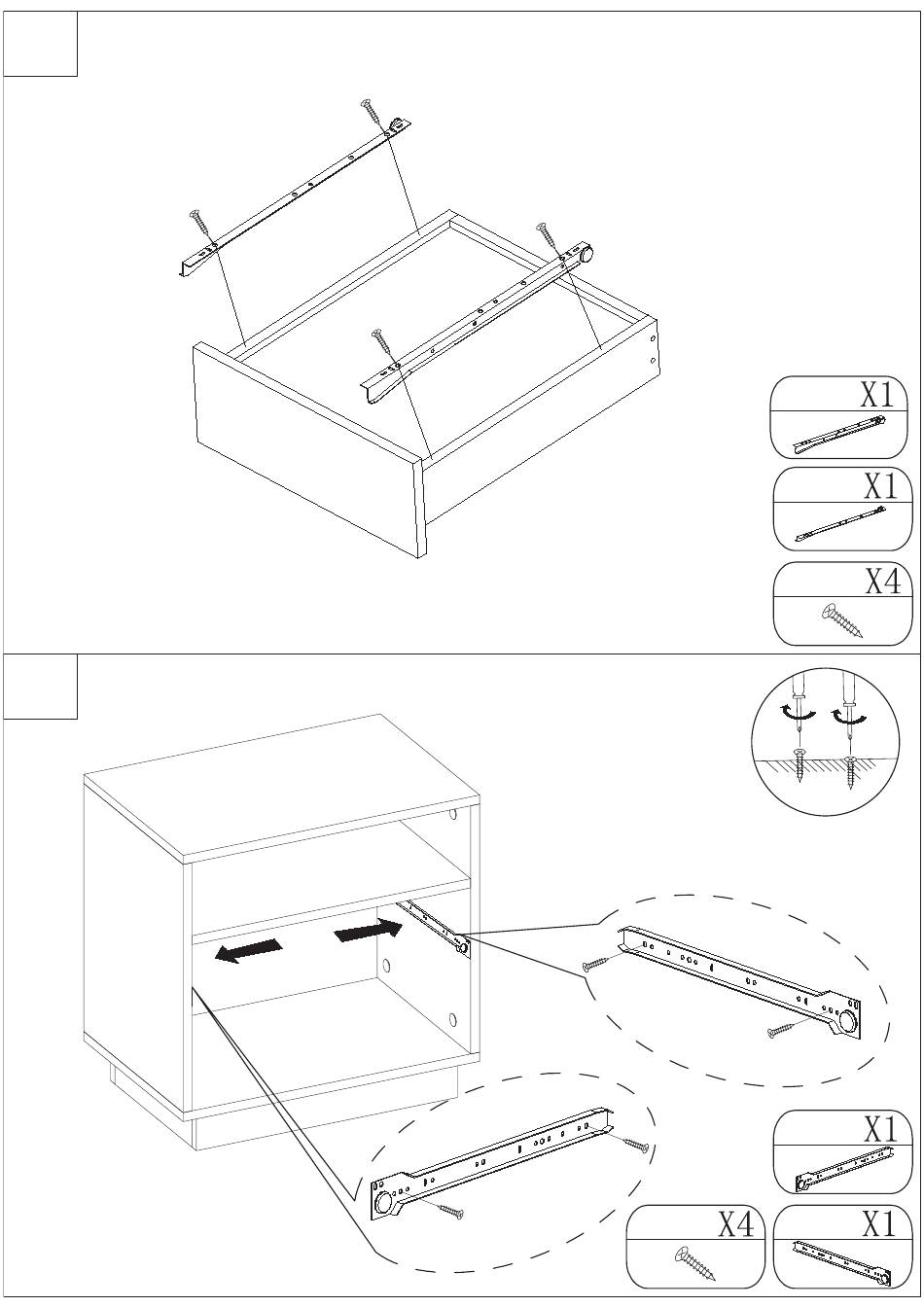 X1

X1

X4

X1

X4

X1