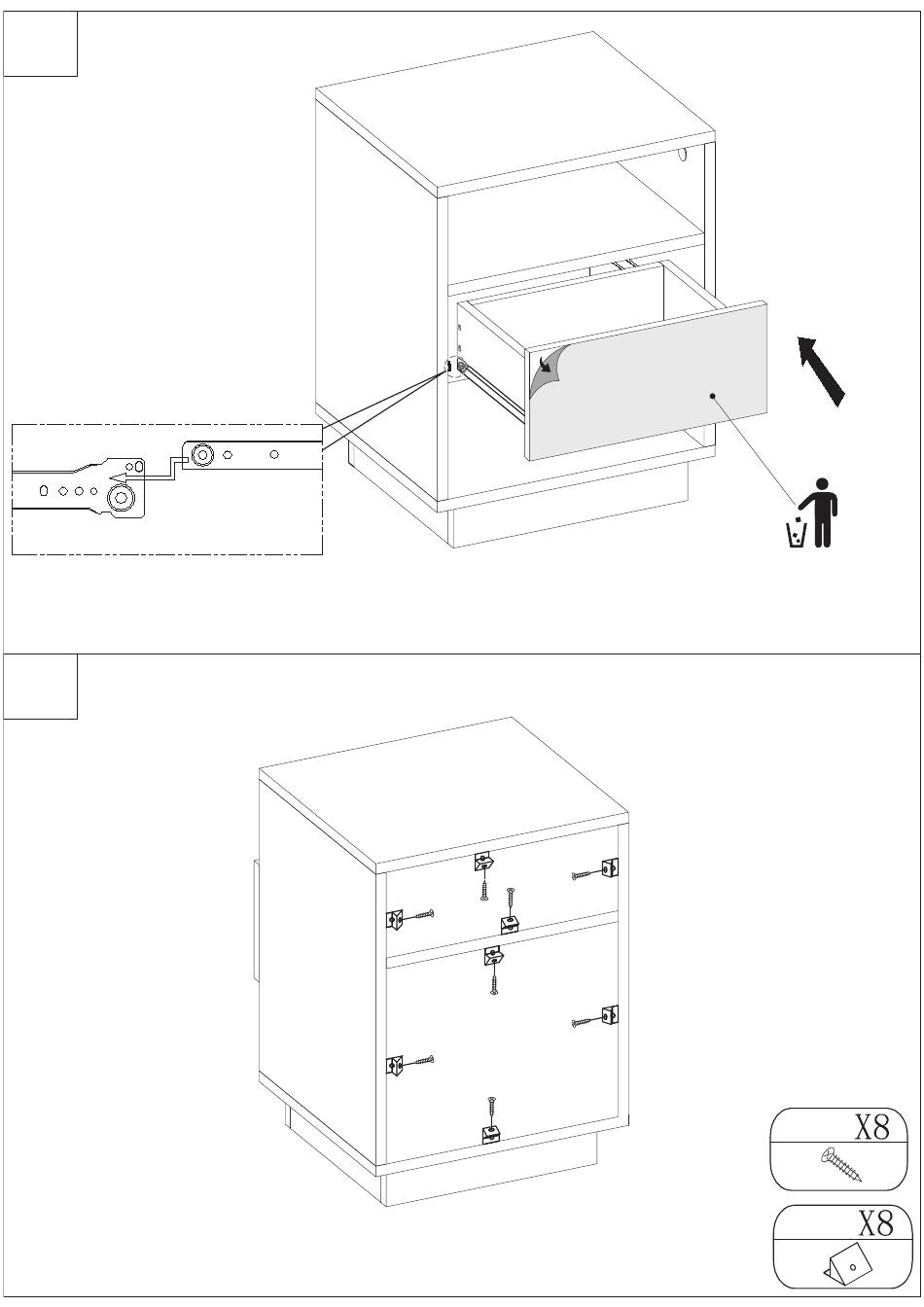 X8

X8